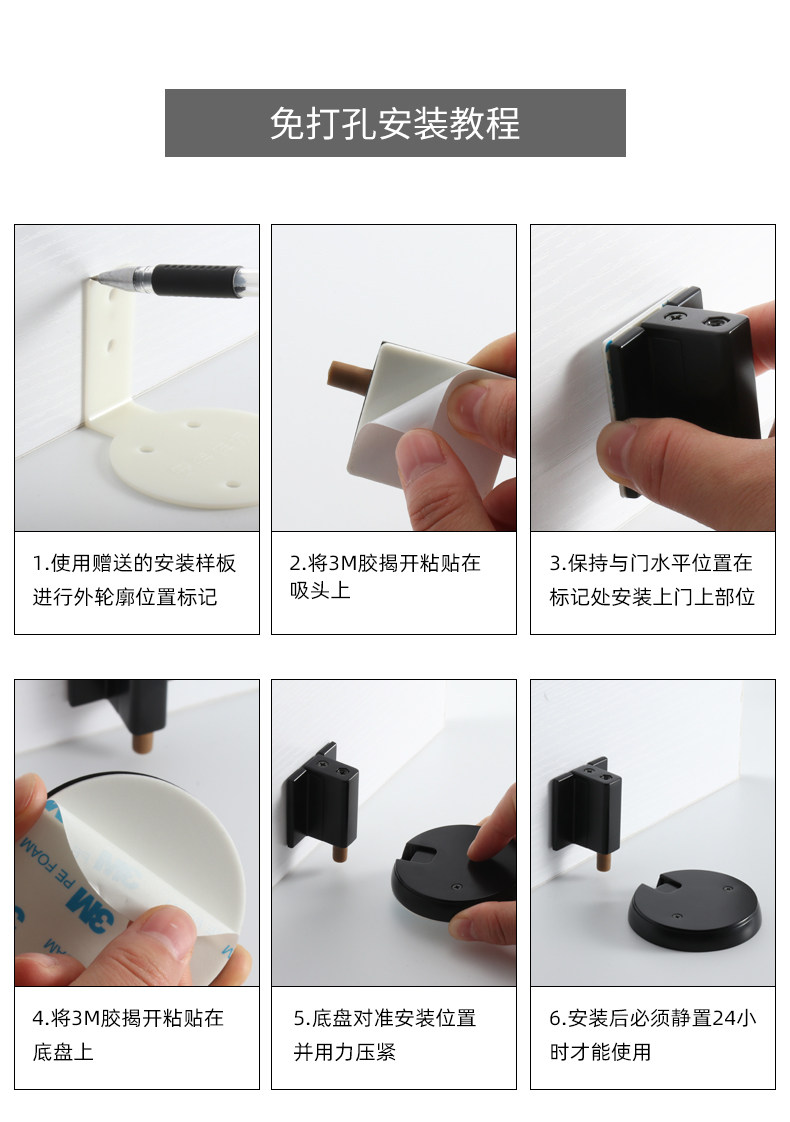 免打孔安装教程

1.使用赠送的安装样板进行外轮廓位置标记

2.将3M胶揭开粘贴在吸头上

3.保持与门水平位置在标记处安装上门上部位

3M PE FOAM

4.将3M胶揭开粘贴在底盘上

5.底盘对准安装位置并用力压紧

6.安装后必须静置24小时才能使用