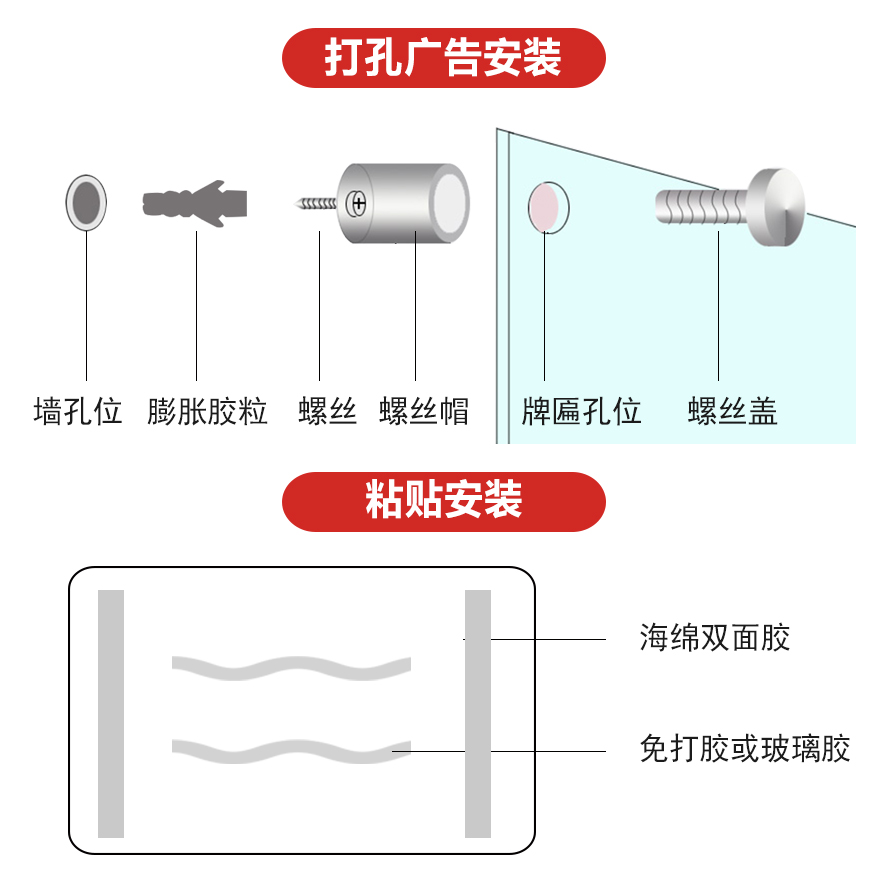 打孔广告安装

墙孔位　膨胀胶粒　螺丝　螺丝帽　牌匾孔位　螺丝盖

粘贴安装

海绵双面胶

免打胶或玻璃胶