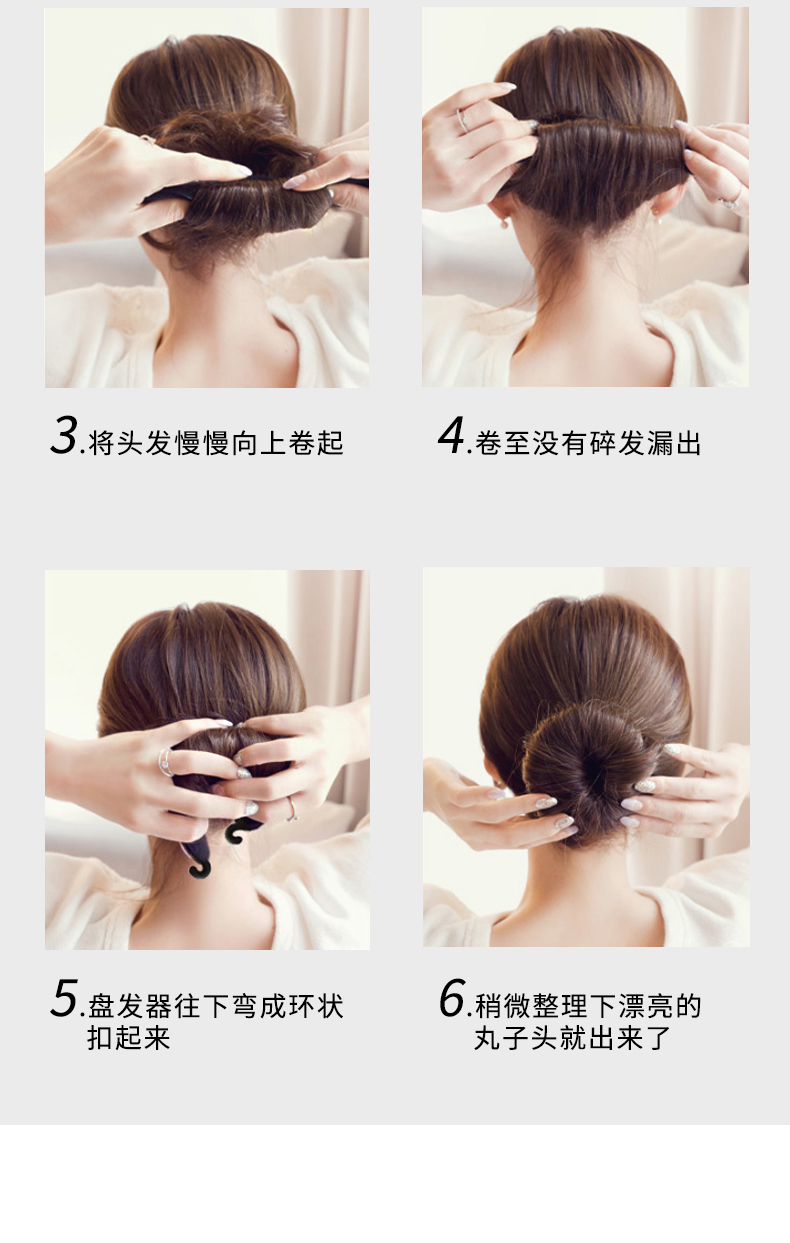 3.将头发慢慢向上卷起

4.卷至没有碎发漏出

5.盘发器往下弯成环状扣起来

6.稍微整理下漂亮的丸子头就出来了