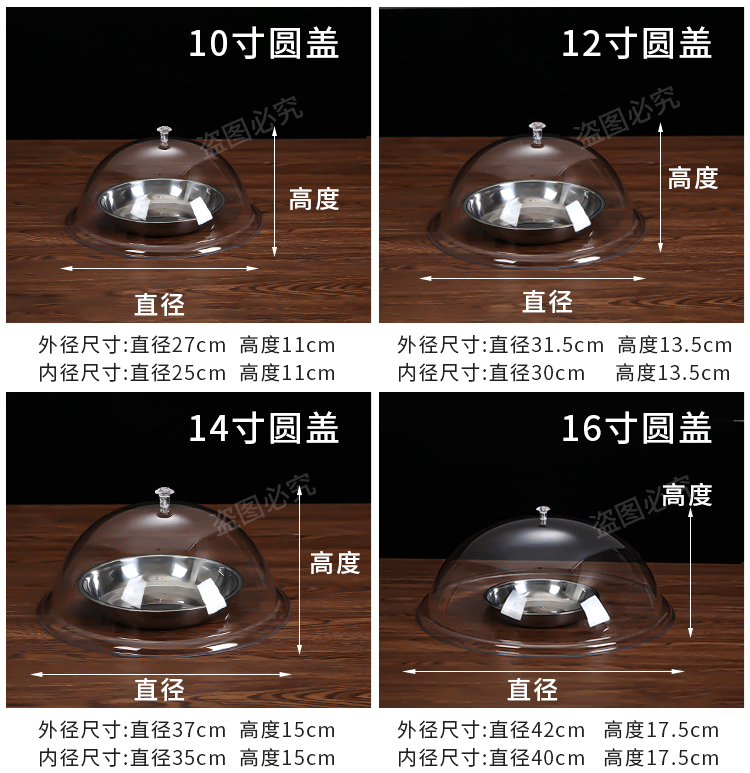 10寸圆盖

盗图必究

高度

直径

外径尺寸:直径27cm 高度11cm
内径尺寸:直径25cm 高度11cm

12寸圆盖

盗图必究

高度

直径

外径尺寸:直径31.5cm 高度13.5cm
内径尺寸:直径30cm 高度13.5cm

14寸圆盖

盗图必究

高度

直径

外径尺寸:直径37cm 高度15cm
内径尺寸:直径35cm 高度15cm

16寸圆盖

盗图必究

高度

直径

外径尺寸:直径42cm 高度17.5cm
内径尺寸:直径40cm 高度17.5cm