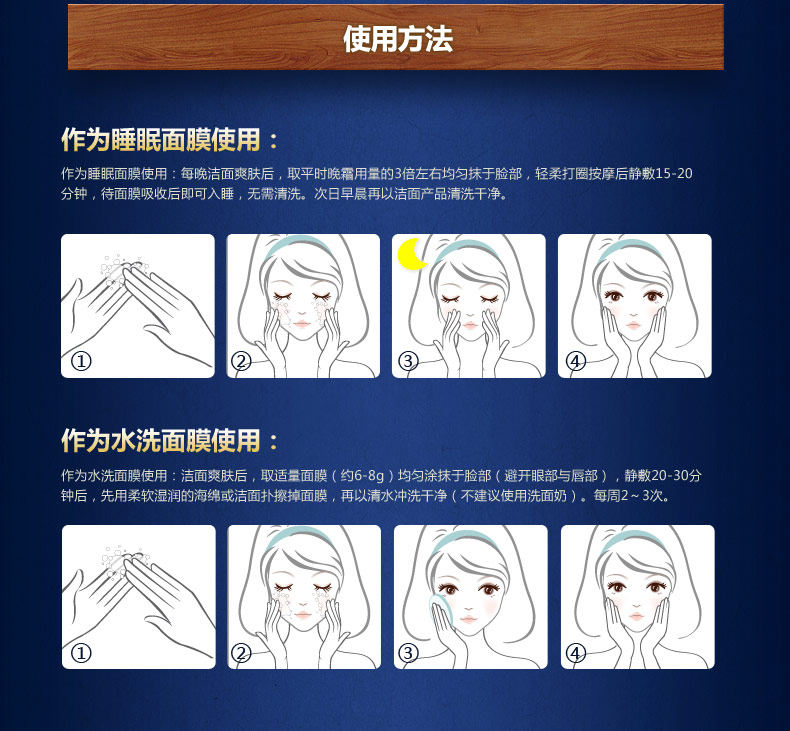 使用方法

作为睡眠面膜使用：

作为睡眠面膜使用：每晚洁面爽肤后，取平时晚霜用量的3倍左右均匀抹于脸部，轻柔打圈按摩后静敷15-20分钟，待面膜吸收后即可入睡，无需清洗。次日早晨再以洁面产品清洗干净。

①

②

③

④

作为水洗面膜使用：

作为水洗面膜使用：洁面爽肤后，取适量面膜（约6-8g）均匀涂抹于脸部（避开眼部与唇部），静敷20-30分钟后，先用柔软湿润的海绵或洁面扑擦掉面膜，再以清水冲洗干净（不建议使用洗面奶）。每周2～3次。

①

②

③

④