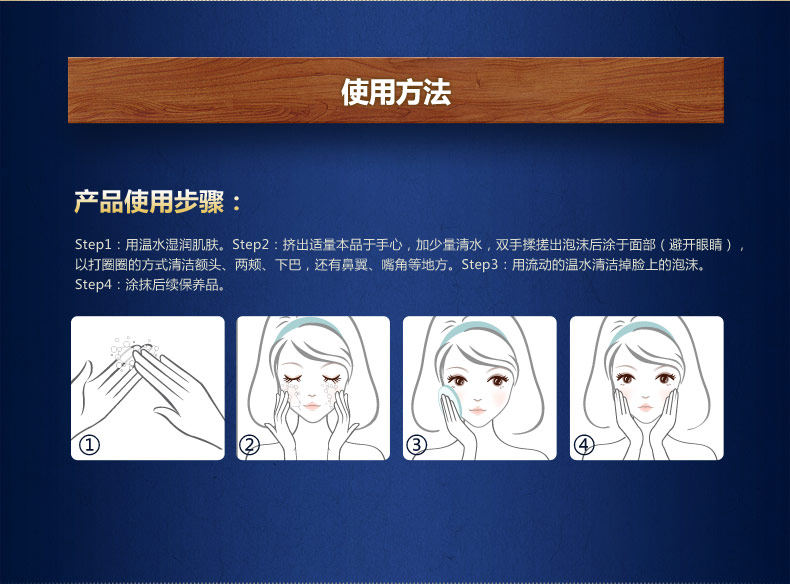 使用方法

产品使用步骤：

Step1：用温水湿润肌肤。Step2：挤出适量本品于手心，加少量清水，双手揉搓出泡沫后涂于面部（避开眼睛），以打圈圈的方式清洁额头、两颊、下巴，还有鼻翼、嘴角等地方。Step3：用流动的温水清洁掉脸上的泡沫。Step4：涂抹后续保养品。

①

②

③

④