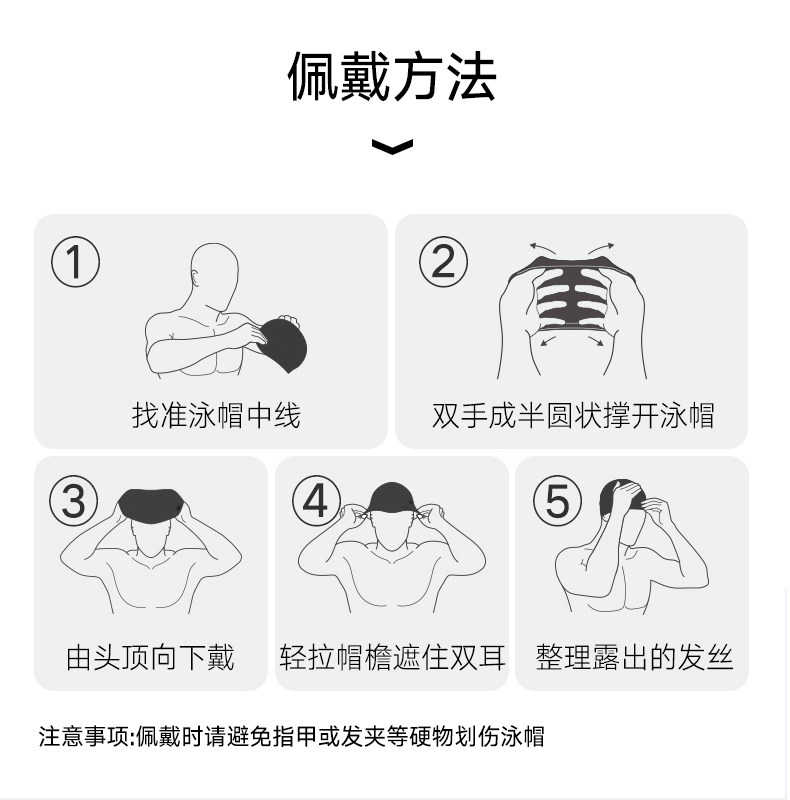 佩戴方法

①
找准泳帽中线

②
双手成半圆状撑开泳帽

③
由头顶向下戴

④
轻拉帽檐遮住双耳

⑤
整理露出的发丝

注意事项:佩戴时请避免指甲或发夹等硬物划伤泳帽