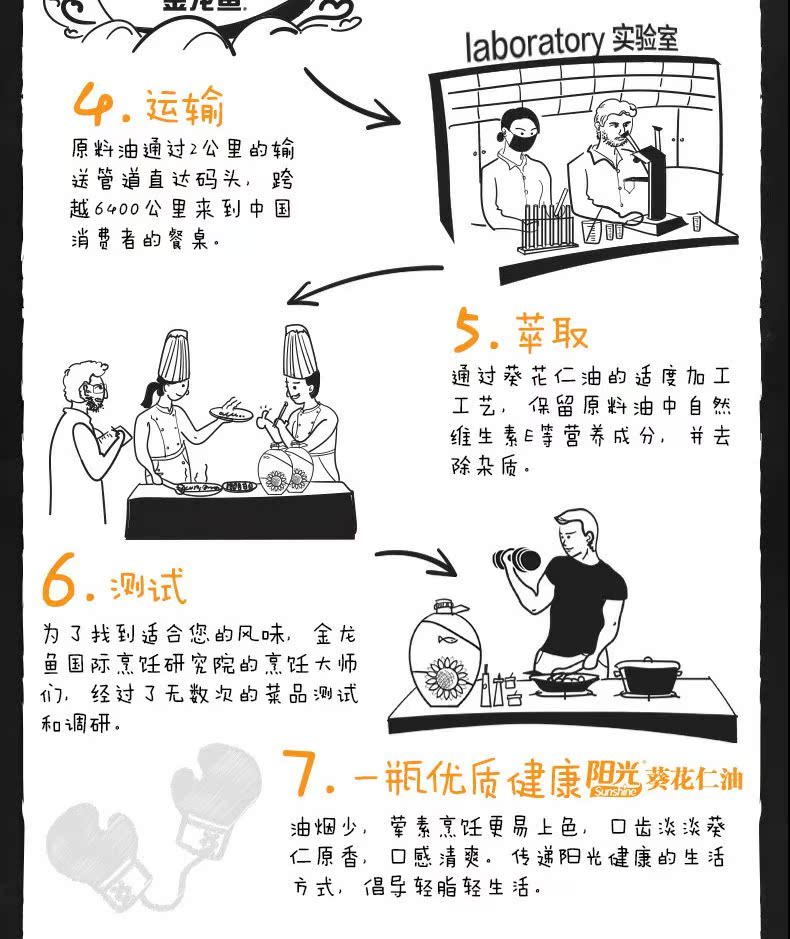 金龙鱼

laboratory 实验室

4. 运输

原料油通过2公里的输送管道直达码头，跨越6400公里来到中国消费者的餐桌。

5. 萃取

通过葵花仁油的适度加工工艺，保留原料油中自然维生素E等营养成分，并去除杂质。

6. 测试

为了找到适合您的风味，金龙鱼国际烹饪研究院的烹饪大师们，经过了无数次的菜品测试和调研。

7. 一瓶优质健康阳光 Sunshine 葵花仁油

油烟少，荤素烹饪更易上色，口齿淡淡葵仁原香，口感清爽。传递阳光健康的生活方式，倡导轻脂轻生活。