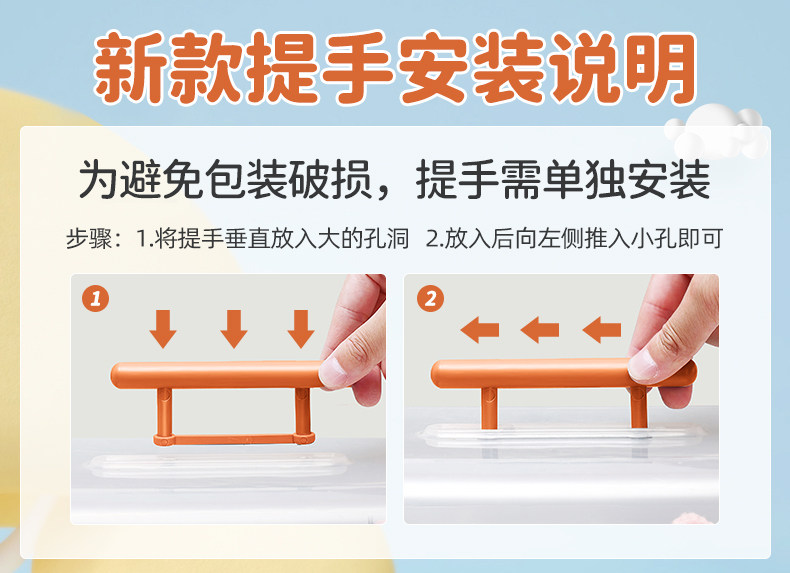 新款提手安装说明

为避免包装破损，提手需单独安装

步骤：1.将提手垂直放入大的孔洞 2.放入后向左侧推入小孔即可

1

2