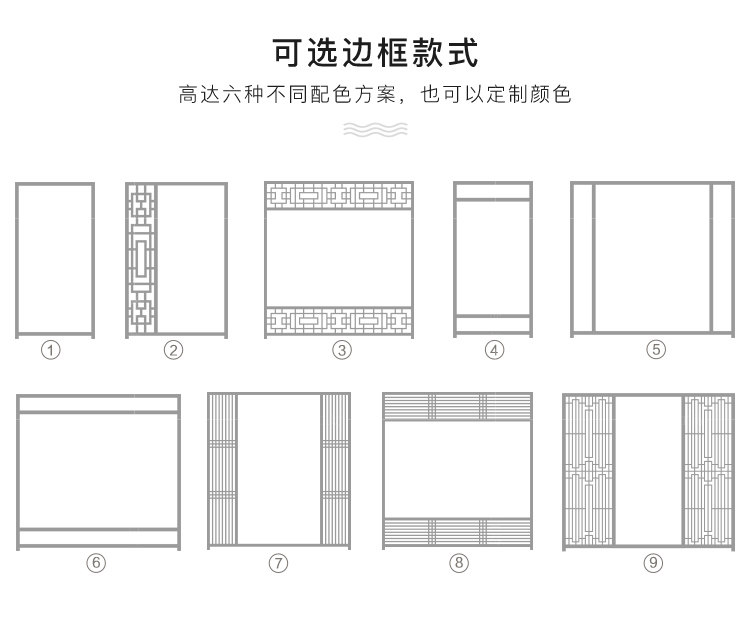 可选边框款式

高达六种不同配色方案，也可以定制颜色

①

②

③

④

⑤

⑥

⑦

⑧

⑨