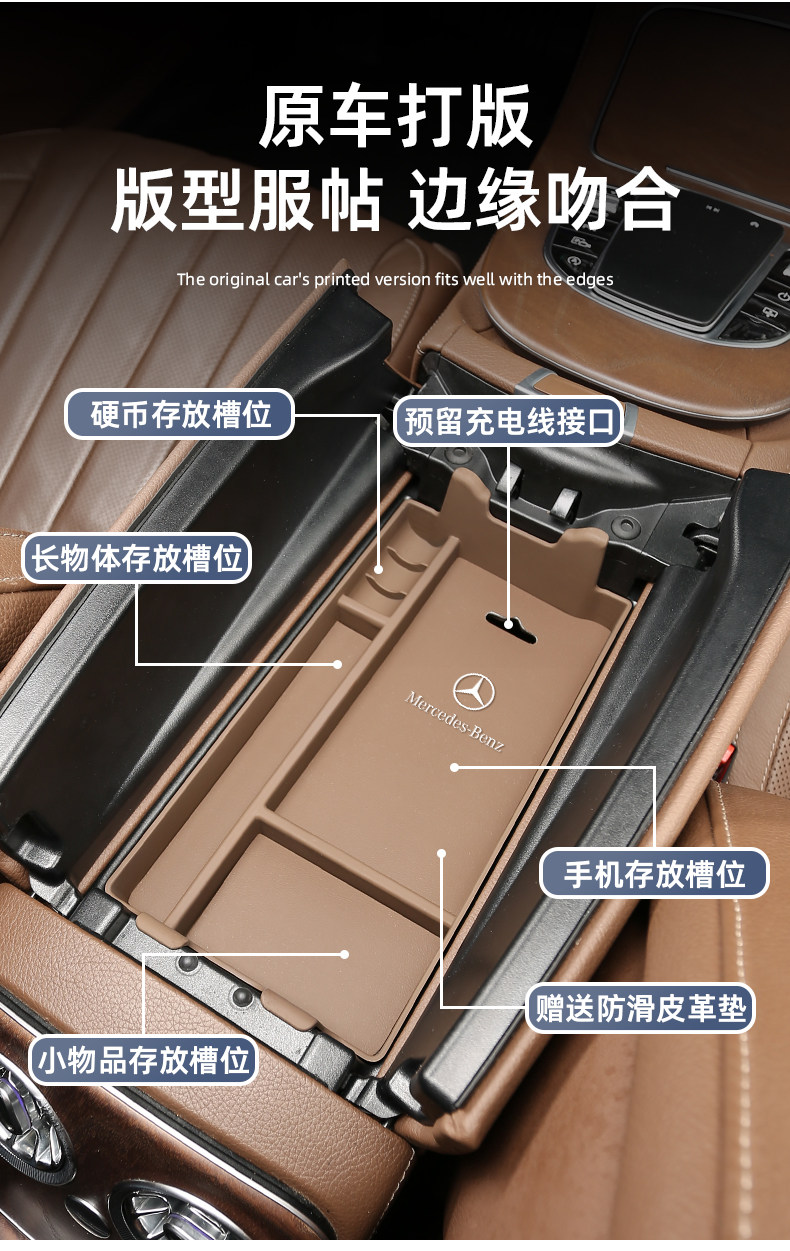 原车打版
版型服帖 边缘吻合

The original car's printed version fits well with the edges

硬币存放槽位

预留充电线接口

长物体存放槽位

Mercedes-Benz

手机存放槽位

赠送防滑皮革垫

小物品存放槽位