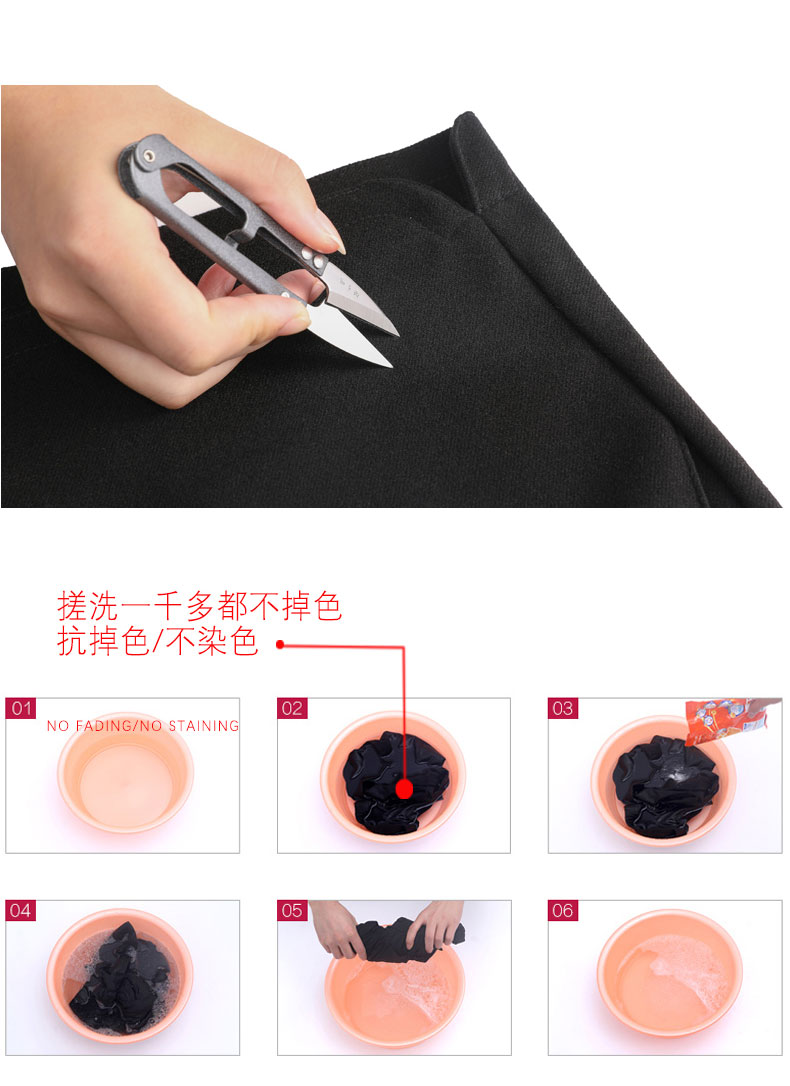 搓洗一千多都不掉色
抗掉色/不染色

01
NO FADING/NO STAINING

02

03

04

05

06