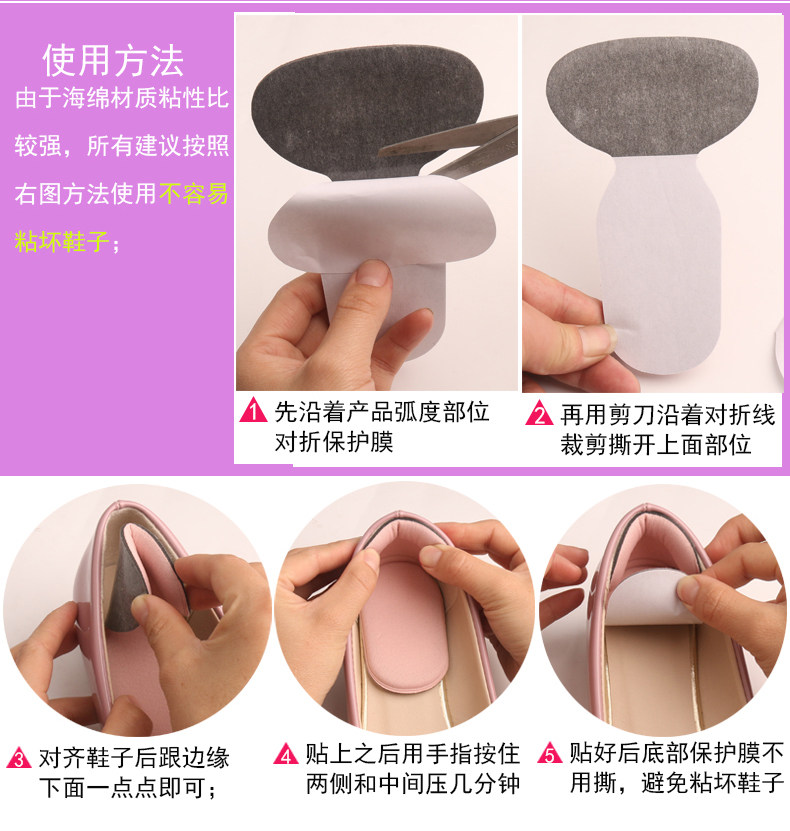 使用方法

由于海绵材质粘性比较强，所有建议按照右图方法使用不容易粘坏鞋子；

1 先沿着产品弧度部位对折保护膜

2 再用剪刀沿着对折线裁剪撕开上面部位

3 对齐鞋子后跟边缘下面一点点即可；

4 贴上之后用手指按住两侧和中间压几分钟

5 贴好后底部保护膜不用撕，避免粘坏鞋子