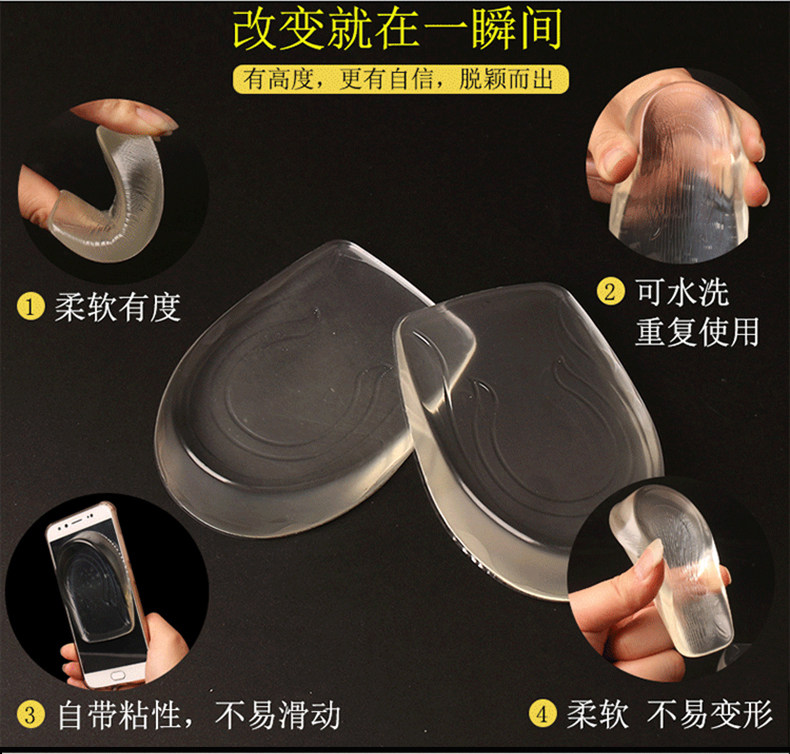 改变就在一瞬间

有高度，更有自信，脱颖而出

1 柔软有度

2 可水洗
重复使用

3 自带粘性，不易滑动

4 柔软 不易变形