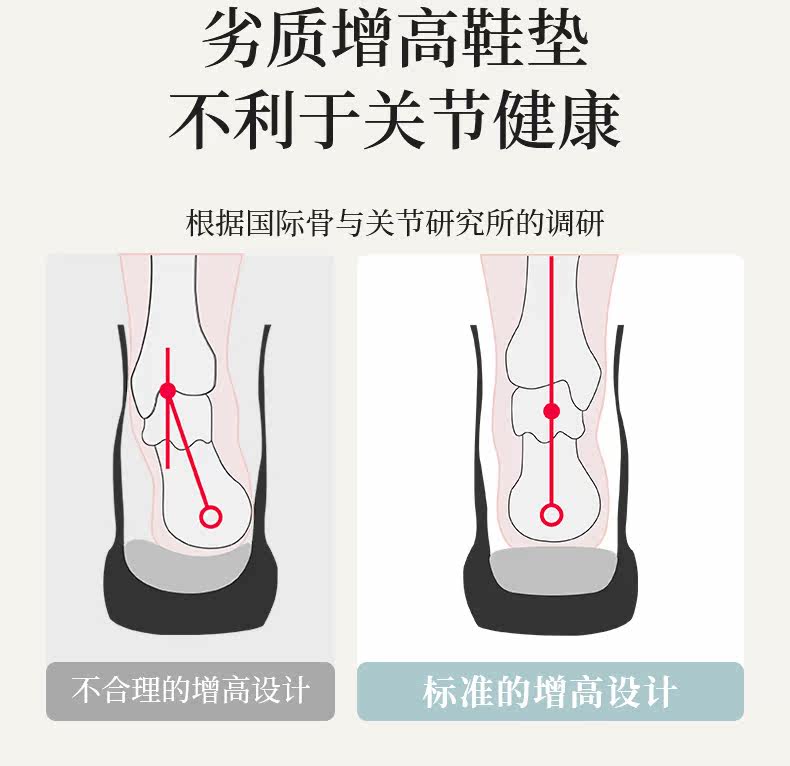 劣质增高鞋垫
不利于关节健康

根据国际骨与关节研究所的调研

不合理的增高设计

标准的增高设计