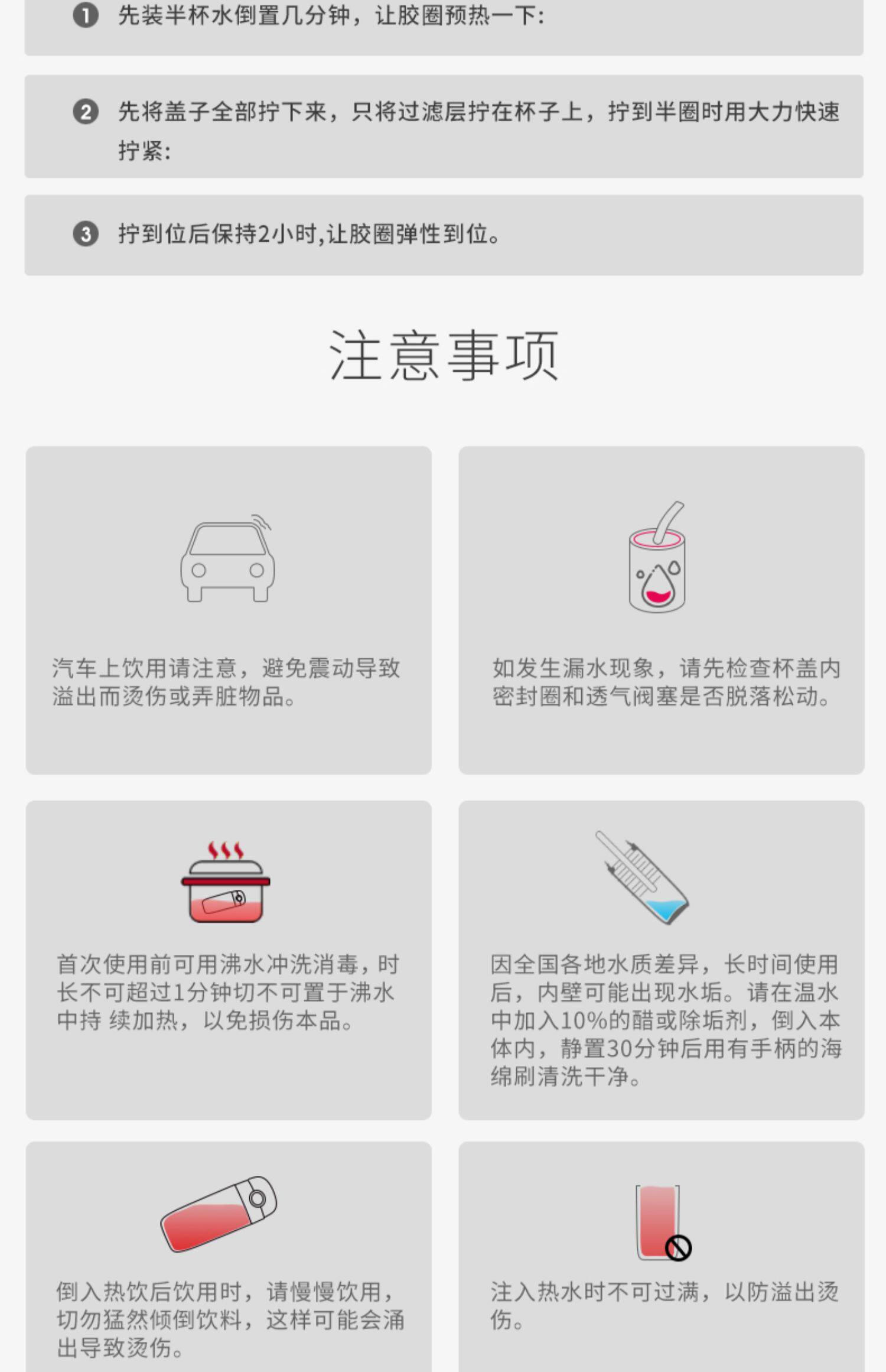 ❶ 先装半杯水倒置几分钟，让胶圈预热一下:

❷ 先将盖子全部拧下来，只将过滤层拧在杯子上，拧到半圈时用大力快速拧紧:

❸ 拧到位后保持2小时,让胶圈弹性到位。

注意事项

汽车上饮用请注意，避免震动导致溢出而烫伤或弄脏物品。

如发生漏水现象，请先检查杯盖内密封圈和透气阀塞是否脱落松动。

首次使用前可用沸水冲洗消毒，时长不可超过1分钟切不可置于沸水中持 续加热，以免损伤本品。

因全国各地水质差异，长时间使用后，内壁可能出现水垢。请在温水中加入10%的醋或除垢剂，倒入本体内，静置30分钟后用有手柄的海绵刷清洗干净。

倒入热饮后饮用时，请慢慢饮用，切勿猛然倾倒饮料，这样可能会涌出导致烫伤。

注入热水时不可过满，以防溢出烫伤。