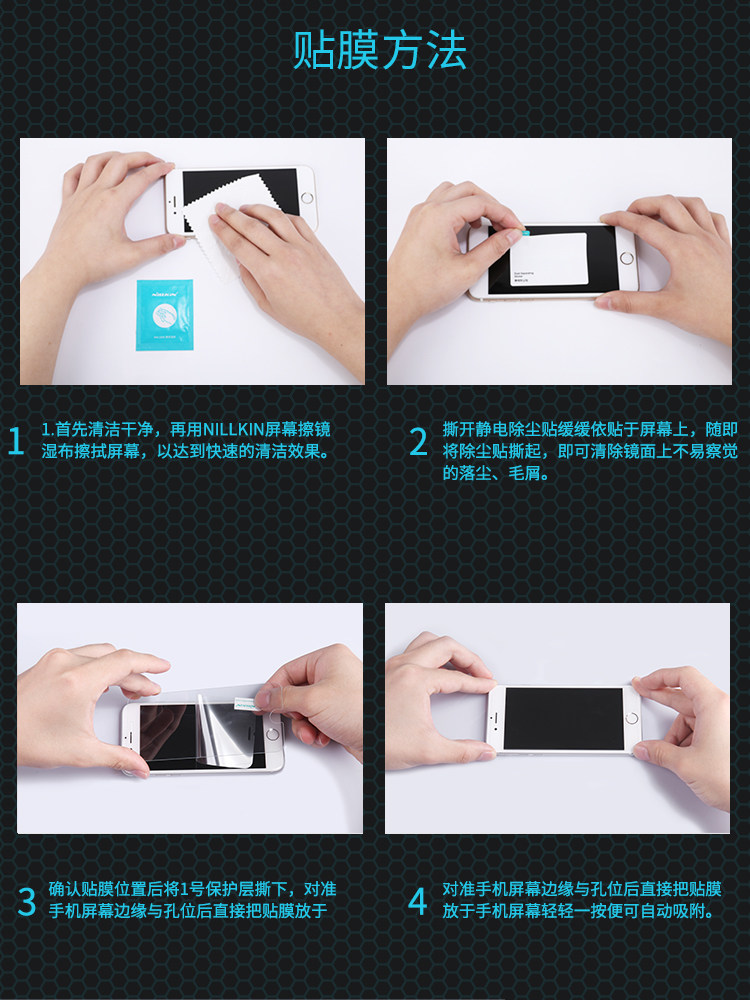 贴膜方法

NILLKIN

1 1.首先清洁干净，再用NILLKIN屏幕擦镜湿布擦拭屏幕，以达到快速的清洁效果。

2 撕开静电除尘贴缓缓依贴于屏幕上，随即将除尘贴撕起，即可清除镜面上不易察觉的落尘、毛屑。

3 确认贴膜位置后将1号保护层撕下，对准手机屏幕边缘与孔位后直接把贴膜放于

4 对准手机屏幕边缘与孔位后直接把贴膜放于手机屏幕轻轻一按便可自动吸附。