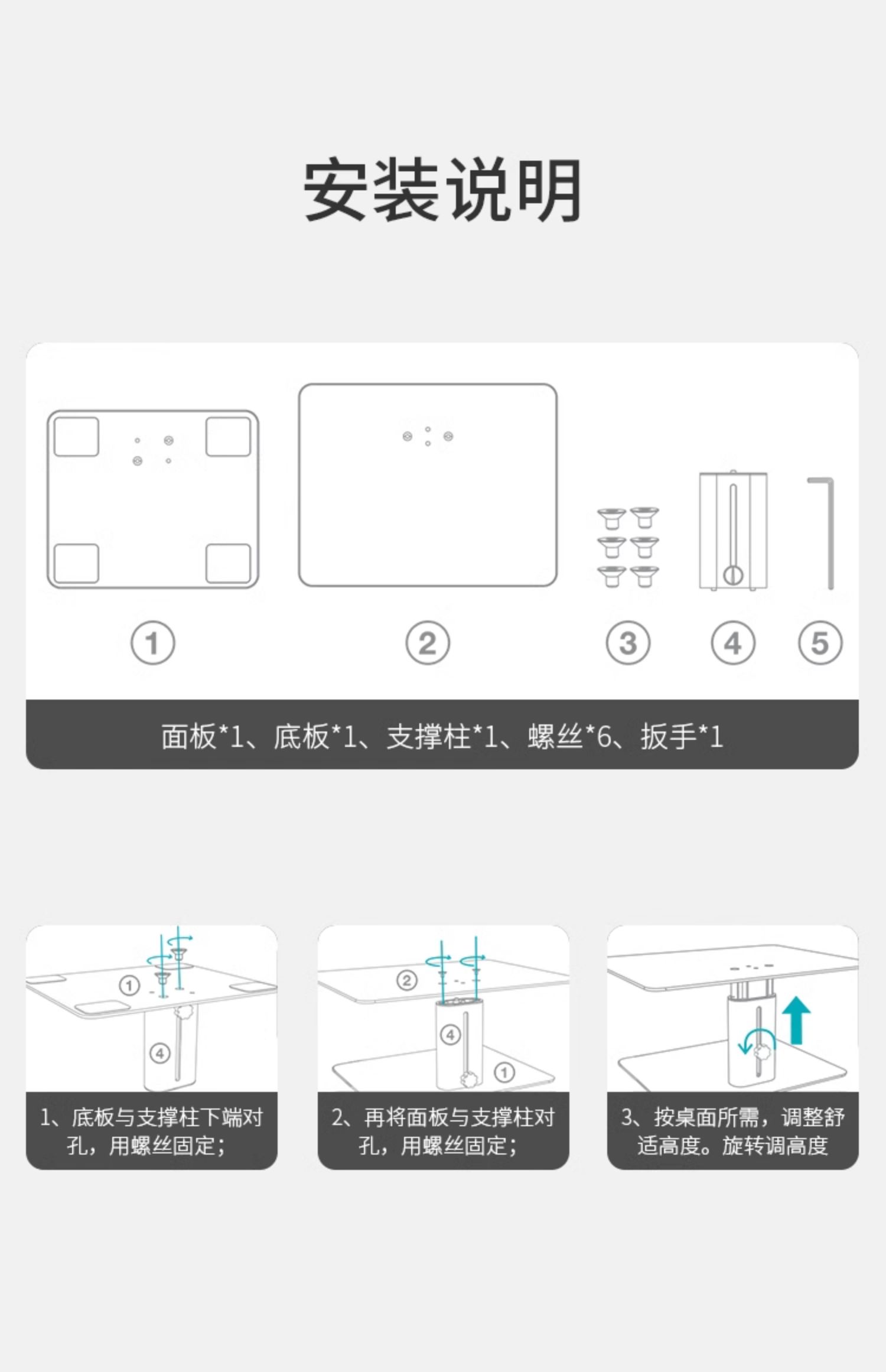 安装说明

①

②

③

④

⑤

面板*1、底板*1、支撑柱*1、螺丝*6、扳手*1

①

④

1、底板与支撑柱下端对孔，用螺丝固定；

②

④

①

2、再将面板与支撑柱对孔，用螺丝固定；

3、按桌面所需，调整舒适高度。旋转调高度