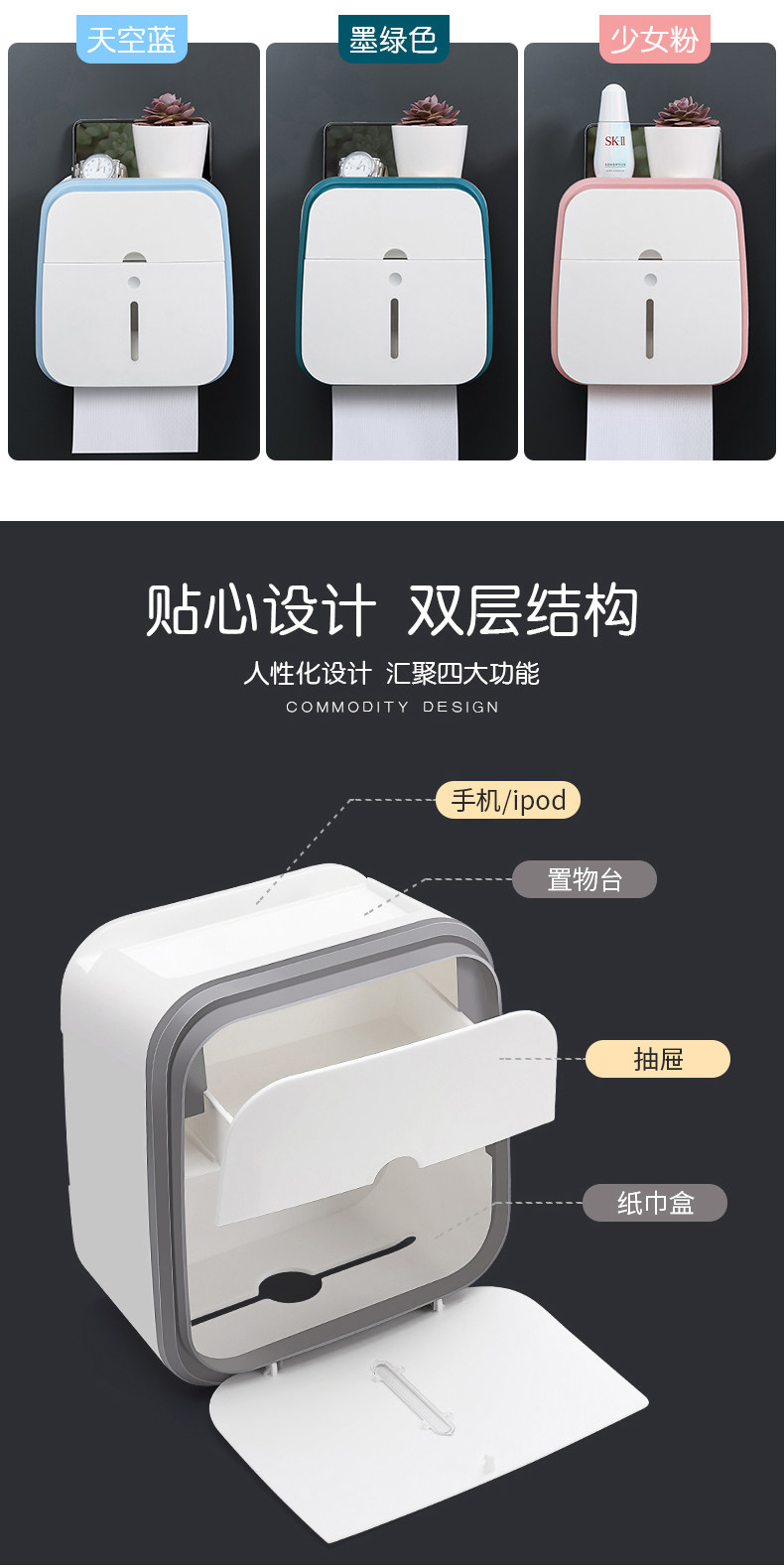 天空蓝

墨绿色

少女粉

SK-II

贴心设计 双层结构

人性化设计 汇聚四大功能

COMMODITY DESIGN

手机/ipod

置物台

抽屉

纸巾盒