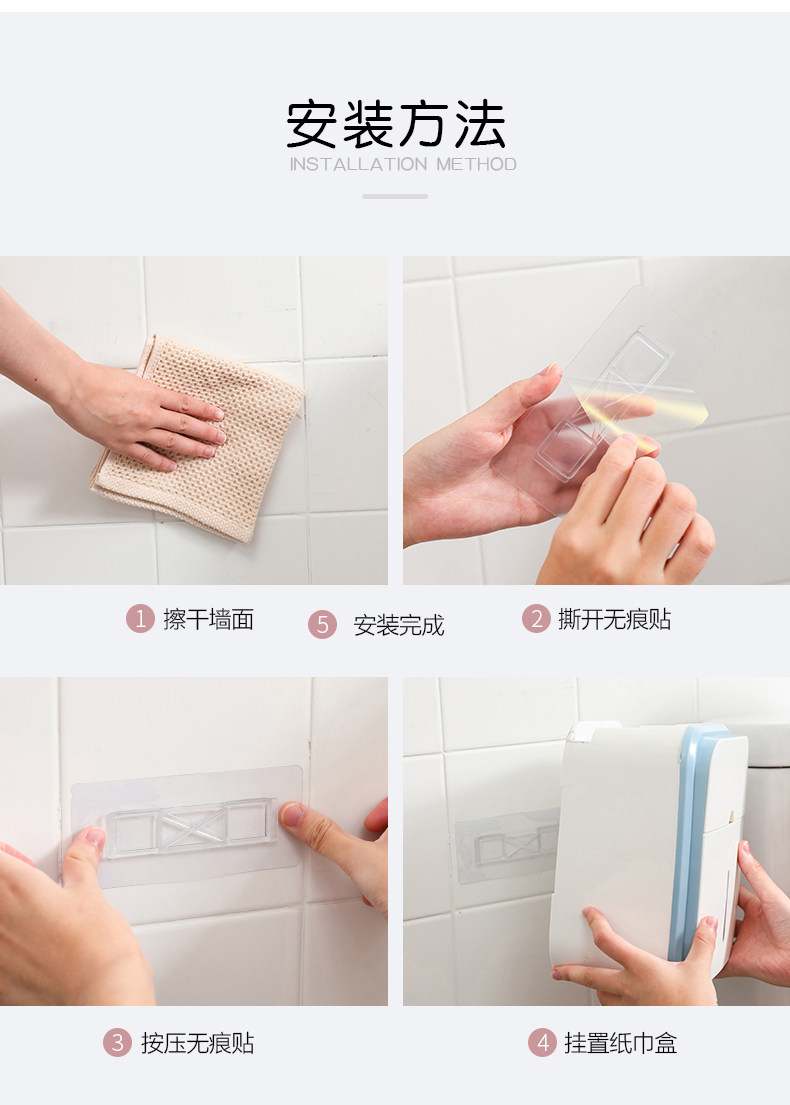 安装方法
INSTALLATION METHOD

1 擦干墙面

5 安装完成

2 撕开无痕贴

3 按压无痕贴

4 挂置纸巾盒