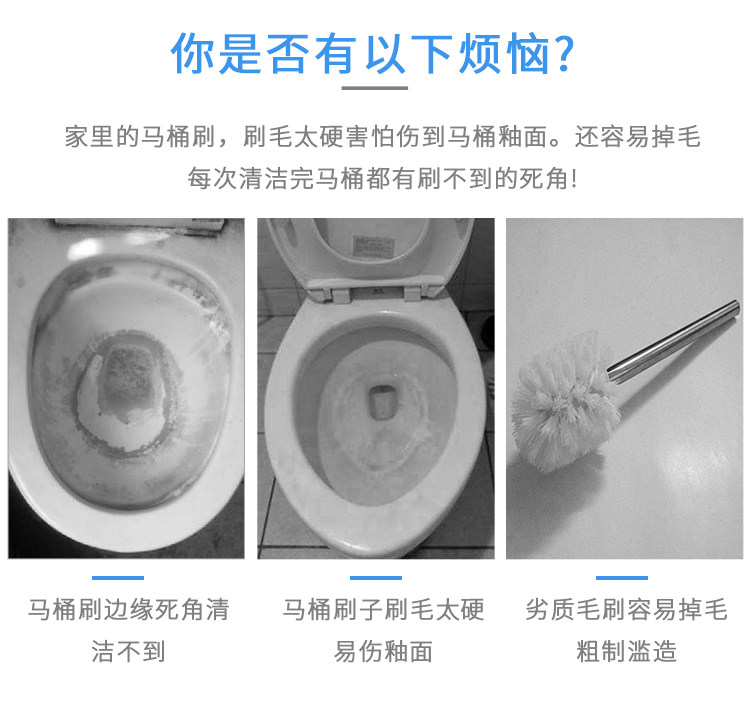 你是否有以下烦恼?

家里的马桶刷，刷毛太硬害怕伤到马桶釉面。还容易掉毛
每次清洁完马桶都有刷不到的死角!

马桶刷边缘死角清洁不到

马桶刷子刷毛太硬易伤釉面

劣质毛刷容易掉毛粗制滥造