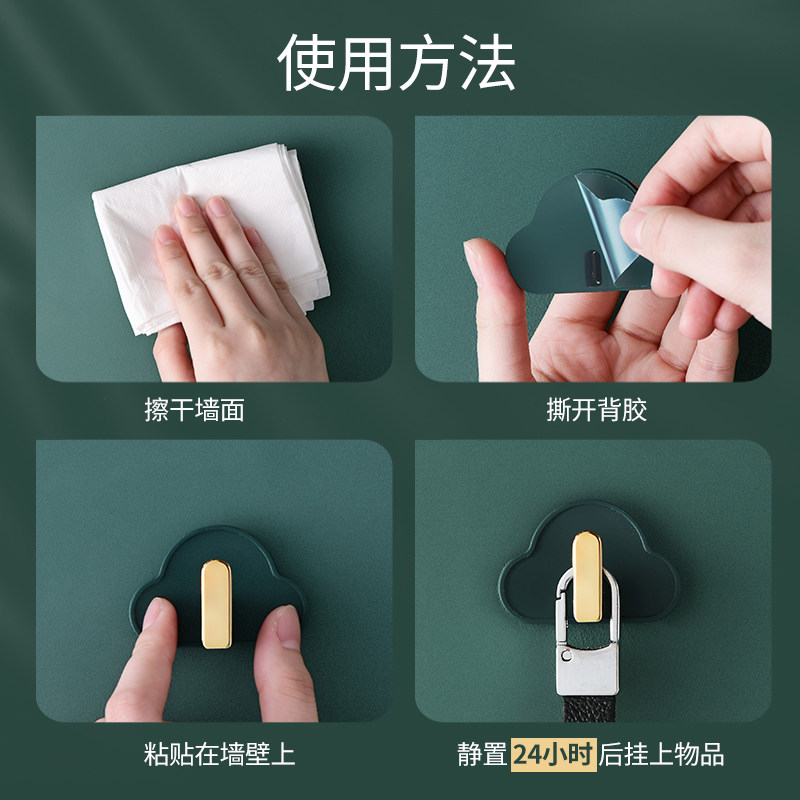 使用方法

擦干墙面

撕开背胶

粘贴在墙壁上

静置24小时后挂上物品