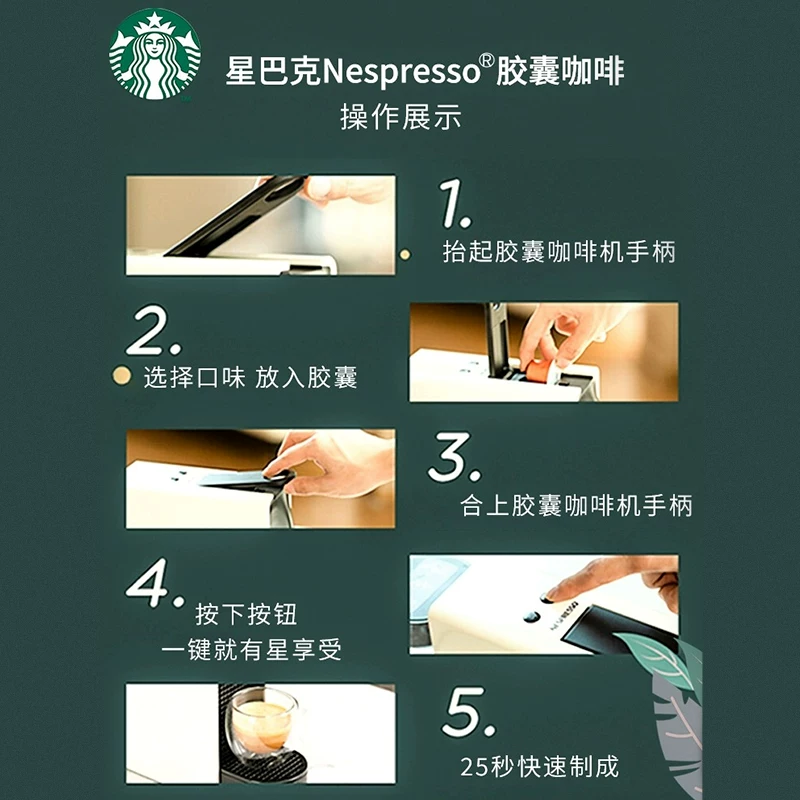 星巴克Nespresso®胶囊咖啡
操作展示

1.
抬起胶囊咖啡机手柄

2.
选择口味 放入胶囊

3.
合上胶囊咖啡机手柄

4.
按下按钮
一键就有星享受

5.
25秒快速制成