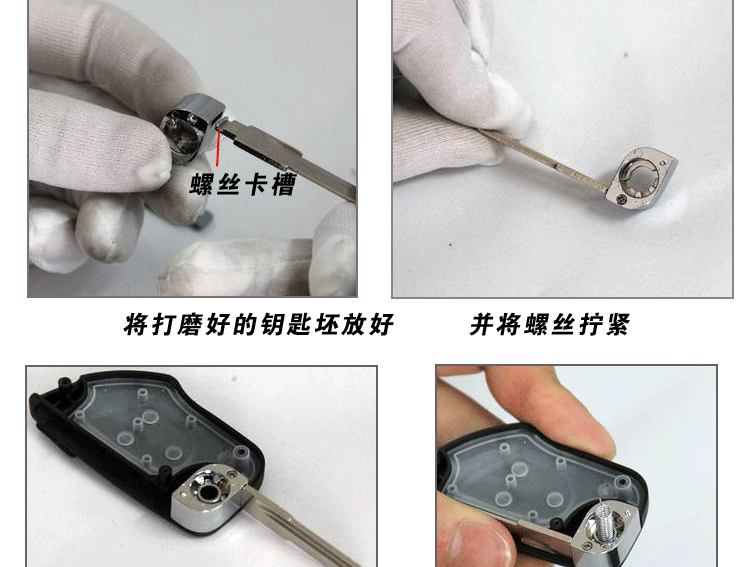 螺丝卡槽

将打磨好的钥匙坯放好

并将螺丝拧紧