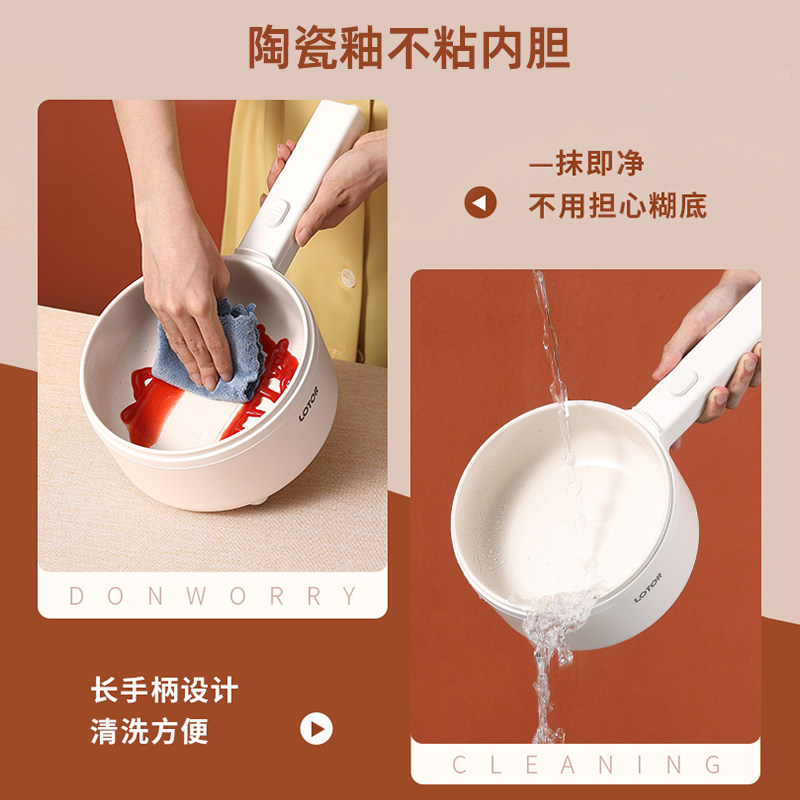 陶瓷釉不粘内胆

一抹即净
不用担心糊底

LOTOR

DONWORRY

LOTOR

长手柄设计
清洗方便

CLEANING