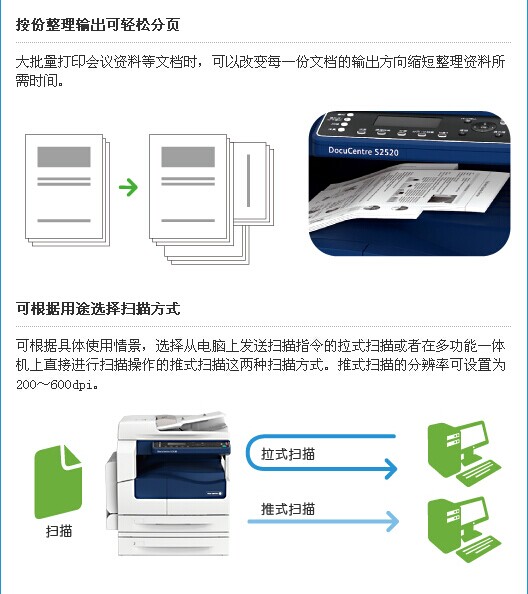 按份整理输出可轻松分页

大批量打印会议资料等文档时，可以改变每一份文档的输出方向缩短整理资料所需时间。

DocuCentre S2520

可根据用途选择扫描方式

可根据具体使用情景，选择从电脑上发送扫描指令的拉式扫描或者在多功能一体机上直接进行扫描操作的推式扫描这两种扫描方式。推式扫描的分辨率可设置为200～600dpi。

扫描

拉式扫描

推式扫描