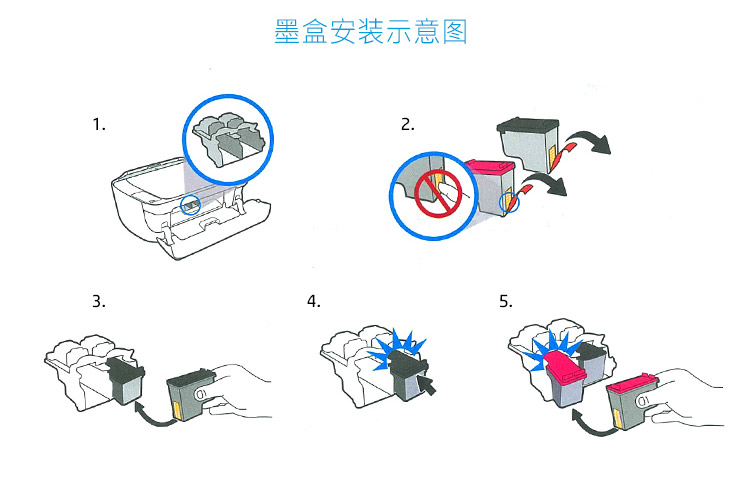 墨盒安装示意图

1.

2.

3.

4.

5.