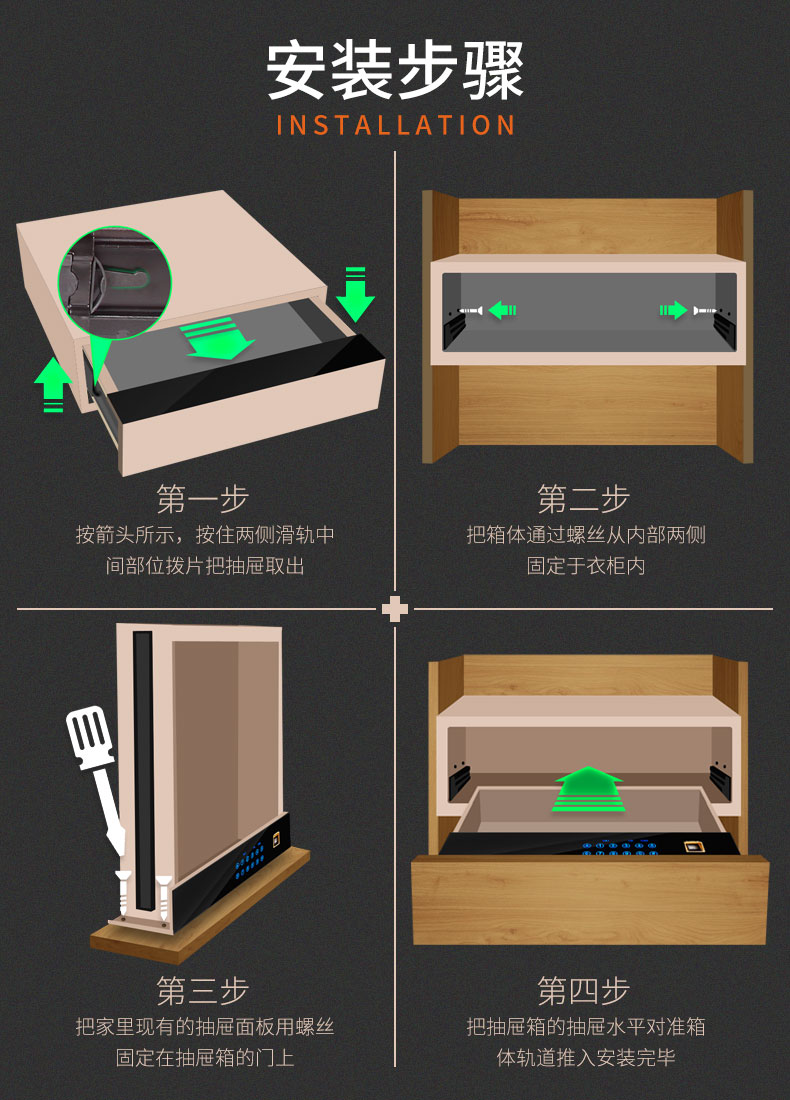 安装步骤
INSTALLATION

第一步
按箭头所示，按住两侧滑轨中间部位拨片把抽屉取出

第二步
把箱体通过螺丝从内部两侧固定于衣柜内

第三步
把家里现有的抽屉面板用螺丝固定在抽屉箱的门上

第四步
把抽屉箱的抽屉水平对准箱体轨道推入安装完毕