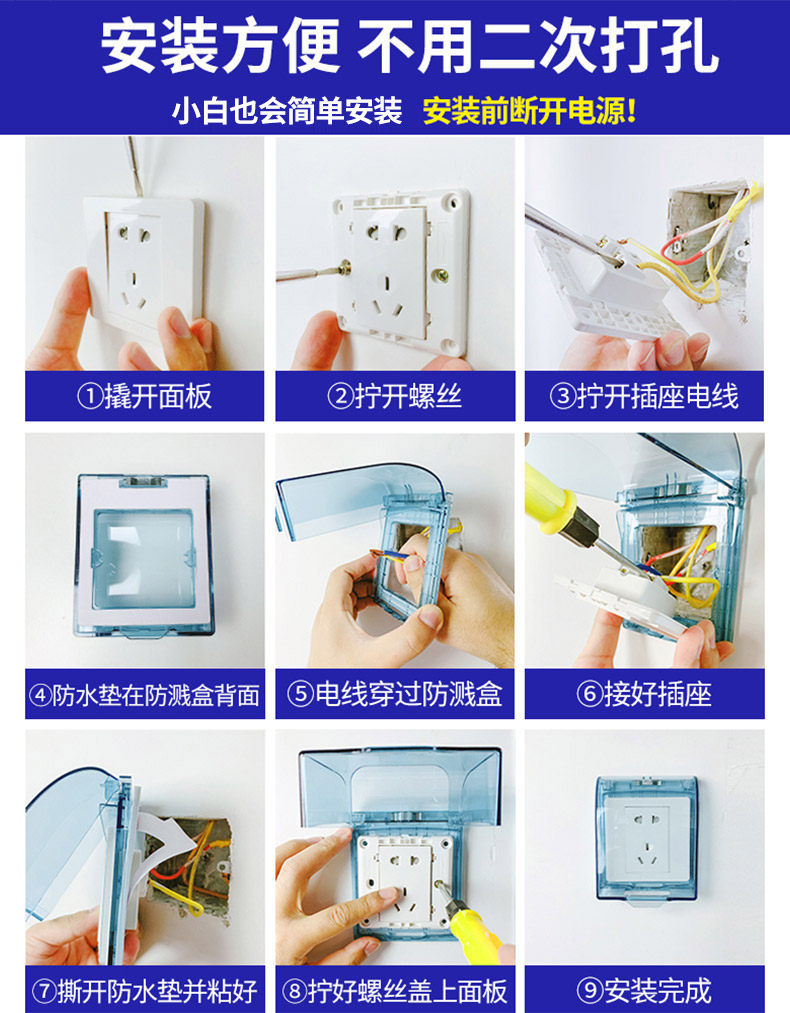 安装方便 不用二次打孔

小白也会简单安装 安装前断开电源!

①撬开面板

②拧开螺丝

③拧开插座电线

④防水垫在防溅盒背面

⑤电线穿过防溅盒

⑥接好插座

⑦撕开防水垫并粘好

⑧拧好螺丝盖上面板

⑨安装完成