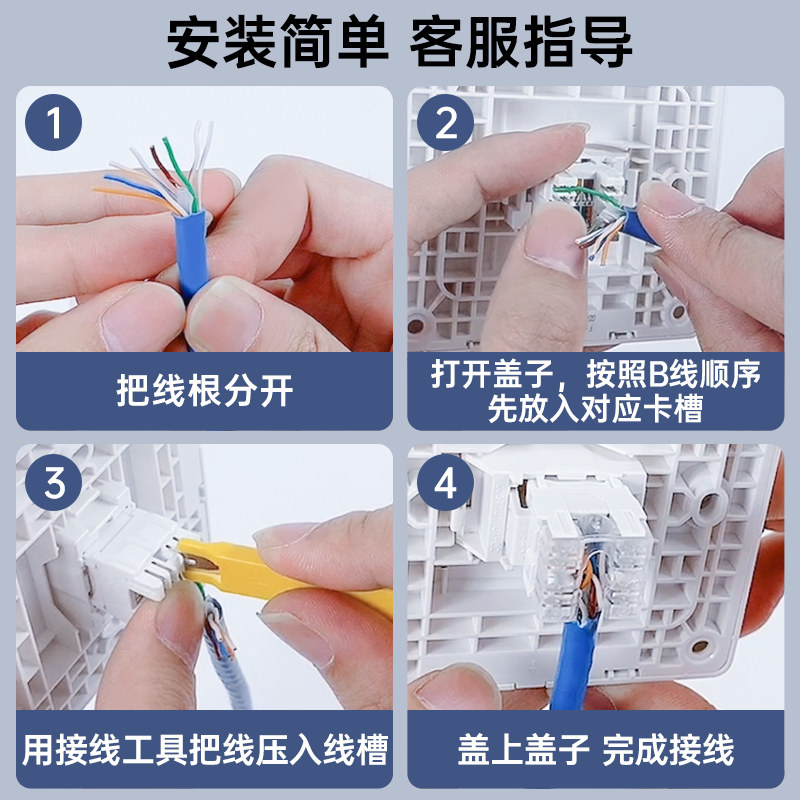 安装简单 客服指导

1

把线根分开

2

打开盖子，按照B线顺序先放入对应卡槽

3

用接线工具把线压入线槽

4

盖上盖子 完成接线