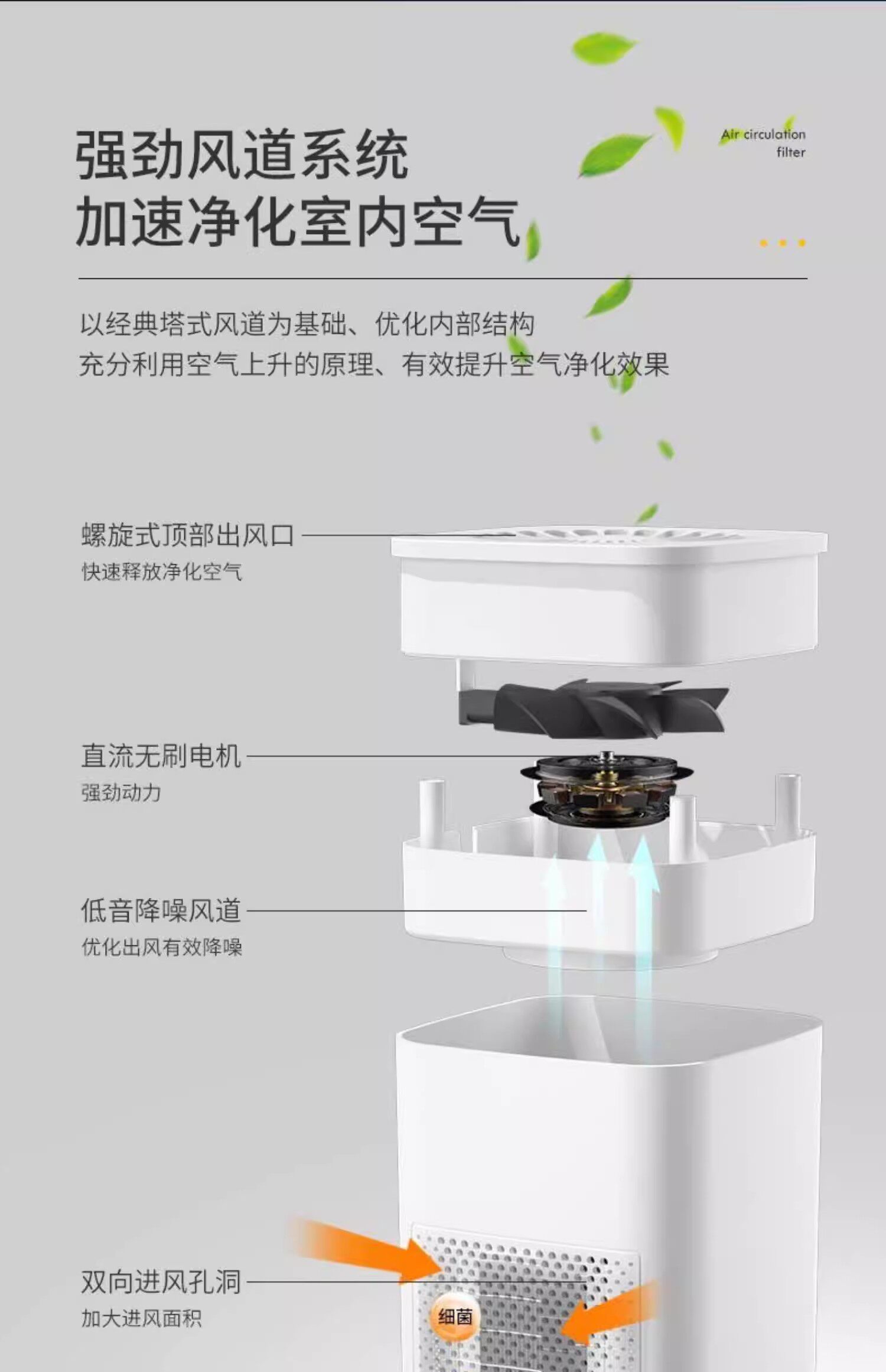 强劲风道系统
加速净化室内空气

Air circulation filter

以经典塔式风道为基础、优化内部结构
充分利用空气上升的原理、有效提升空气净化效果

螺旋式顶部出风口
快速释放净化空气

直流无刷电机
强劲动力

低音降噪风道
优化出风有效降噪

双向进风孔洞
加大进风面积

细菌