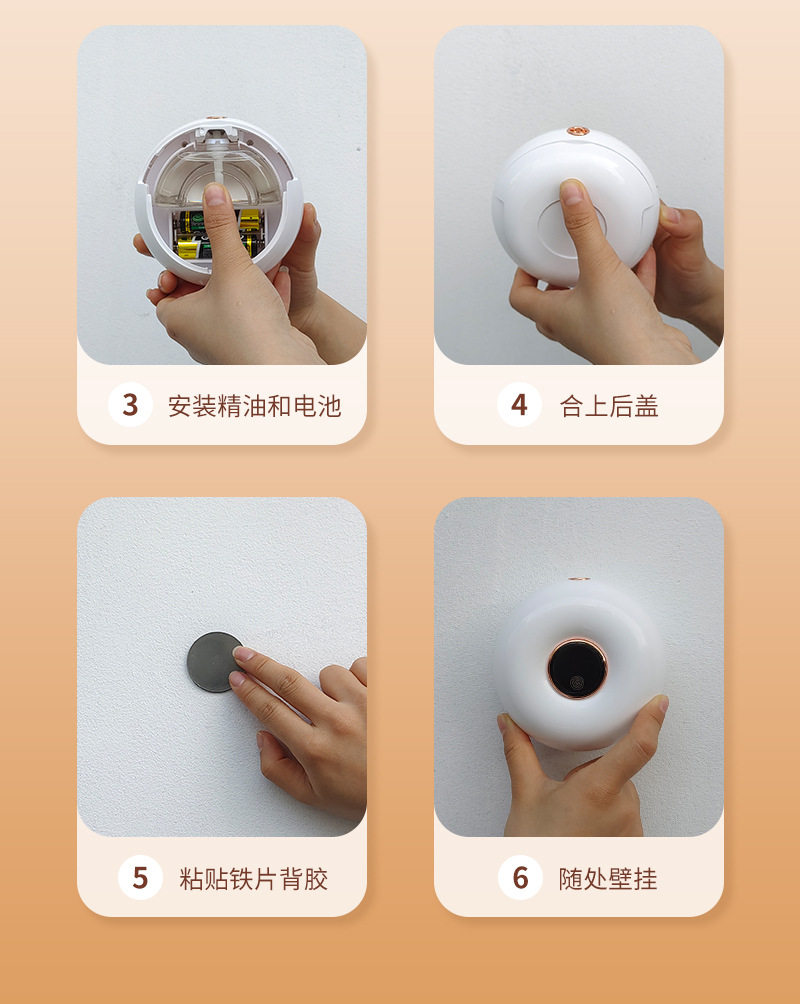 3 安装精油和电池

4 合上后盖

5 粘贴铁片背胶

6 随处壁挂