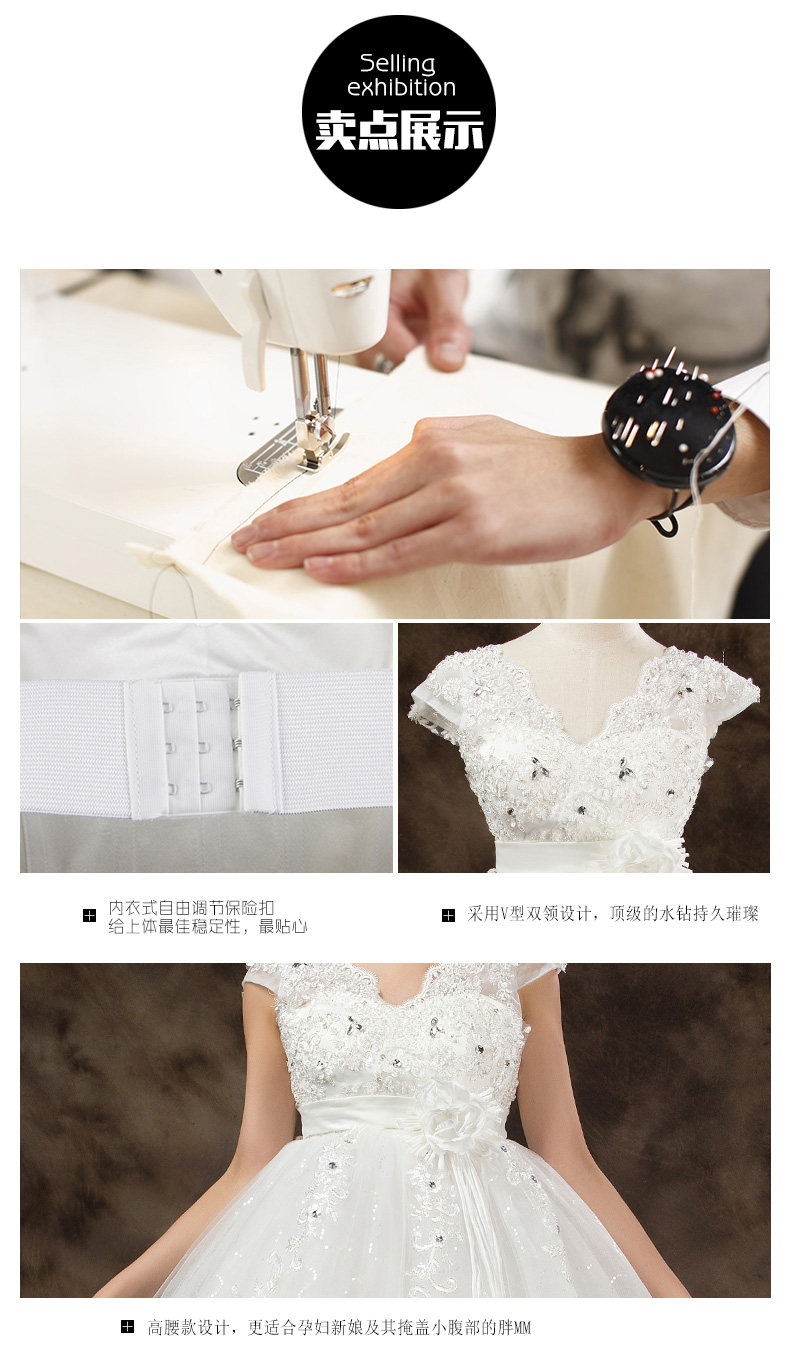 Selling exhibition
卖点展示

内衣式自由调节保险扣
给上体最佳稳定性，最贴心

采用V型双领设计，顶级的水钻持久璀璨

高腰款设计，更适合孕妇新娘及其掩盖小腹部的胖MM