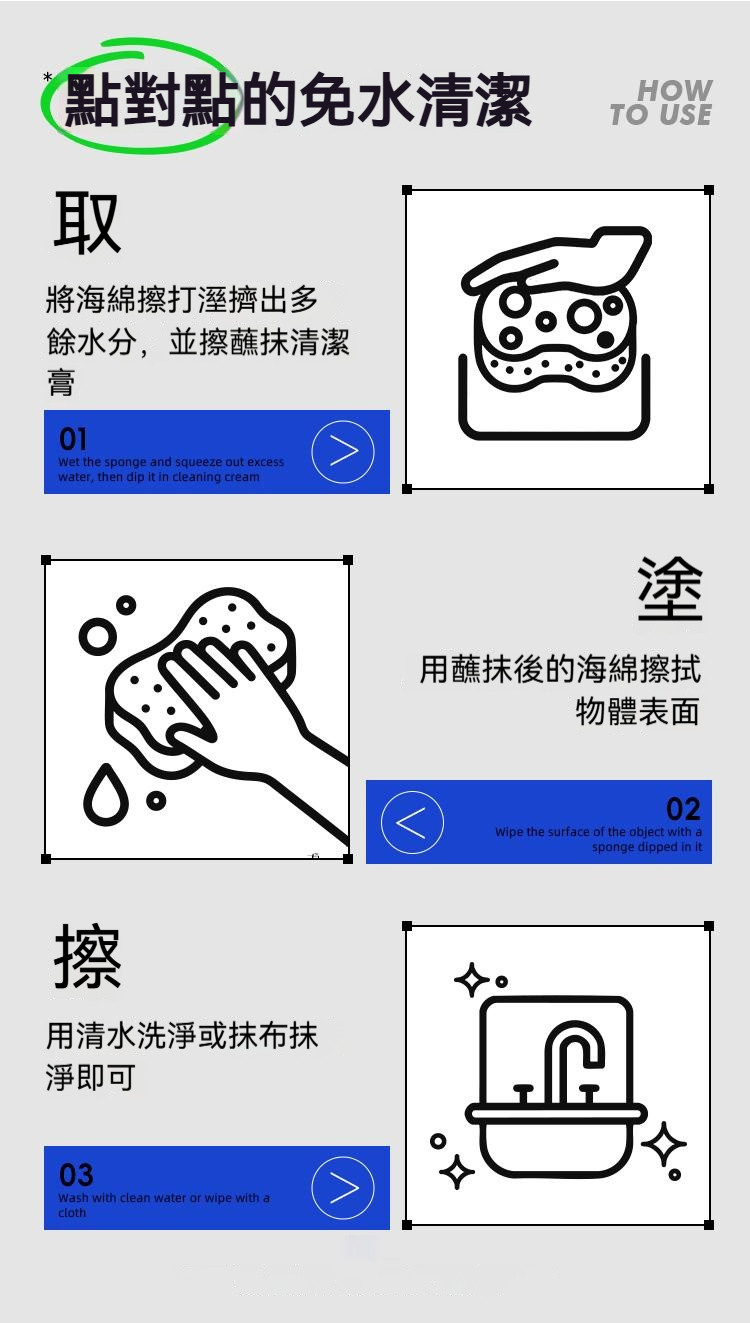 *點對點的免水清潔

HOW TO USE

取

將海綿擦打溼擠出多餘水分，並擦蘸抹清潔膏

01
Wet the sponge and squeeze out excess water, then dip it in cleaning cream

塗

用蘸抹後的海綿擦拭物體表面

02
Wipe the surface of the object with a sponge dipped in it

擦

用清水洗淨或抹布抹淨即可

03
Wash with clean water or wipe with a cloth