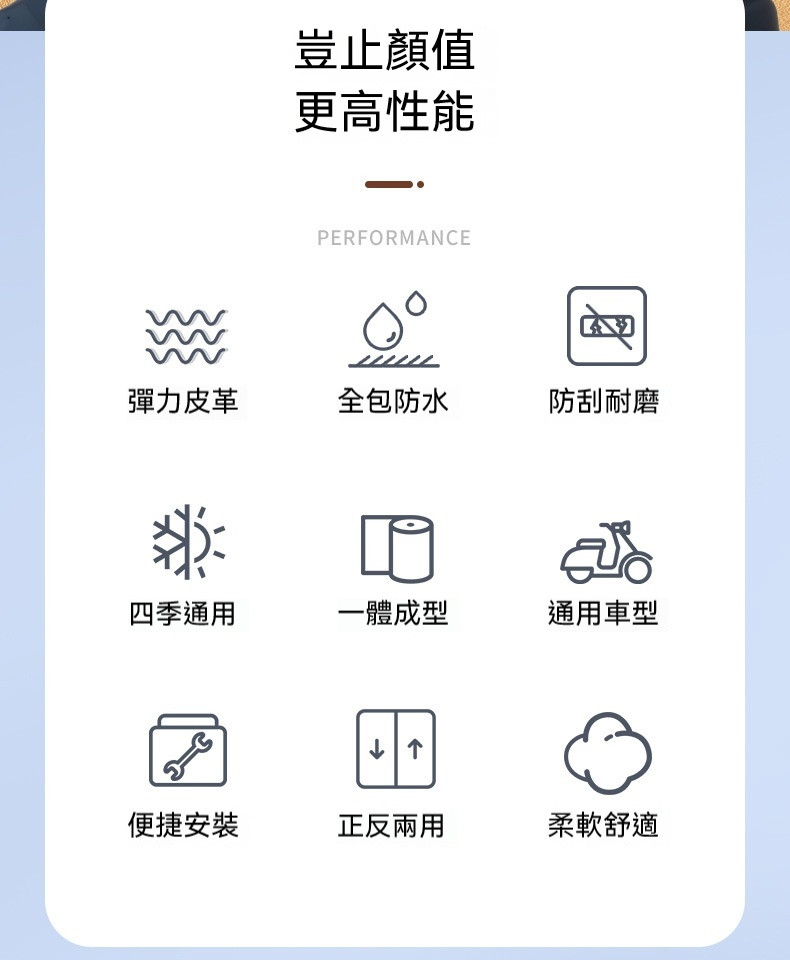 豈止顏值
更高性能

PERFORMANCE

彈力皮革

全包防水

防刮耐磨

四季通用

一體成型

通用車型

便捷安裝

正反兩用

柔軟舒適