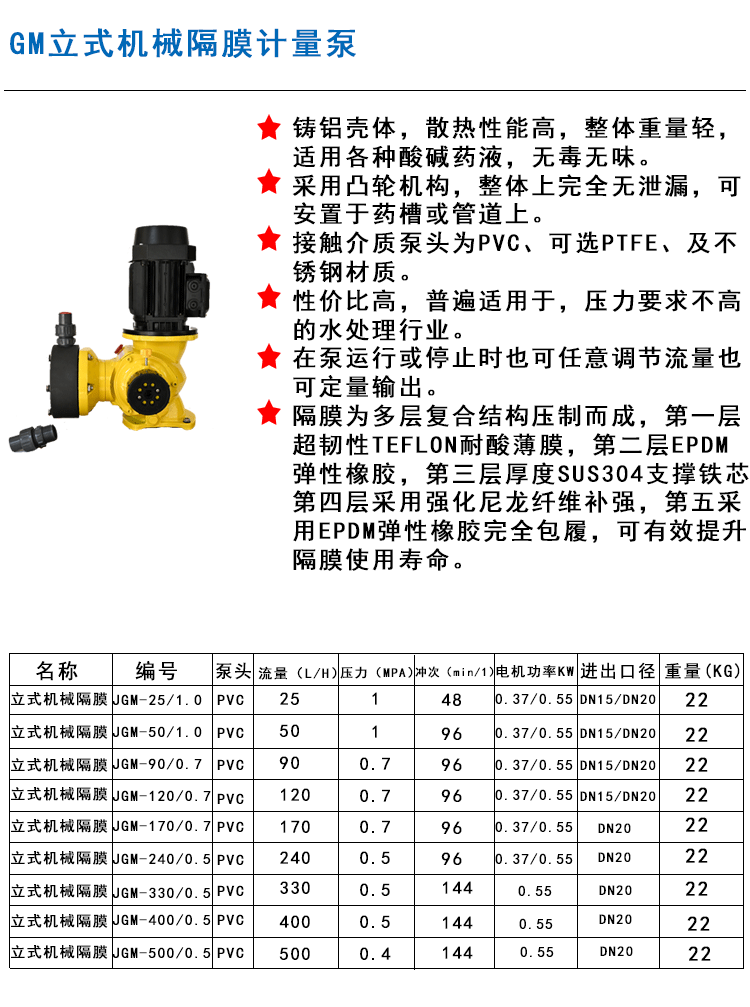 GM立式机械隔膜计量泵

★ 铸铝壳体，散热性能高，整体重量轻，适用各种酸碱药液，无毒无味。
★ 采用凸轮机构，整体上完全无泄漏，可安置于药槽或管道上。
★ 接触介质泵头为PVC、可选PTFE、及不锈钢材质。
★ 性价比高，普遍适用于，压力要求不高的水处理行业。
★ 在泵运行或停止时也可任意调节流量也可定量输出。
★ 隔膜为多层复合结构压制而成，第一层超韧性TEFLON耐酸薄膜，第二层EPDM弹性橡胶，第三层厚度SUS304支撑铁芯第四层采用强化尼龙纤维补强，第五采用EPDM弹性橡胶完全包履，可有效提升隔膜使用寿命。

| 名称 | 编号 | 泵头 | 流量（L/H） | 压力（MPA） | 冲次（min/1） | 电机功率KW | 进出口径 | 重量(KG) |
|---|---|---|---|---|---|---|---|---|
| 立式机械隔膜 | JGM-25/1.0 | PVC | 25 | 1 | 48 | 0.37/0.55 | DN15/DN20 | 22 |
| 立式机械隔膜 | JGM-50/1.0 | PVC | 50 | 1 | 96 | 0.37/0.55 | DN15/DN20 | 22 |
| 立式机械隔膜 | JGM-90/0.7 | PVC | 90 | 0.7 | 96 | 0.37/0.55 | DN15/DN20 | 22 |
| 立式机械隔膜 | JGM-120/0.7 | PVC | 120 | 0.7 | 96 | 0.37/0.55 | DN15/DN20 | 22 |
| 立式机械隔膜 | JGM-170/0.7 | PVC | 170 | 0.7 | 96 | 0.37/0.55 | DN20 | 22 |
| 立式机械隔膜 | JGM-240/0.5 | PVC | 240 | 0.5 | 96 | 0.37/0.55 | DN20 | 22 |
| 立式机械隔膜 | JGM-330/0.5 | PVC | 330 | 0.5 | 144 | 0.55 | DN20 | 22 |
| 立式机械隔膜 | JGM-400/0.5 | PVC | 400 | 0.5 | 144 | 0.55 | DN20 | 22 |
| 立式机械隔膜 | JGM-500/0.5 | PVC | 500 | 0.4 | 144 | 0.55 | DN20 | 22 |