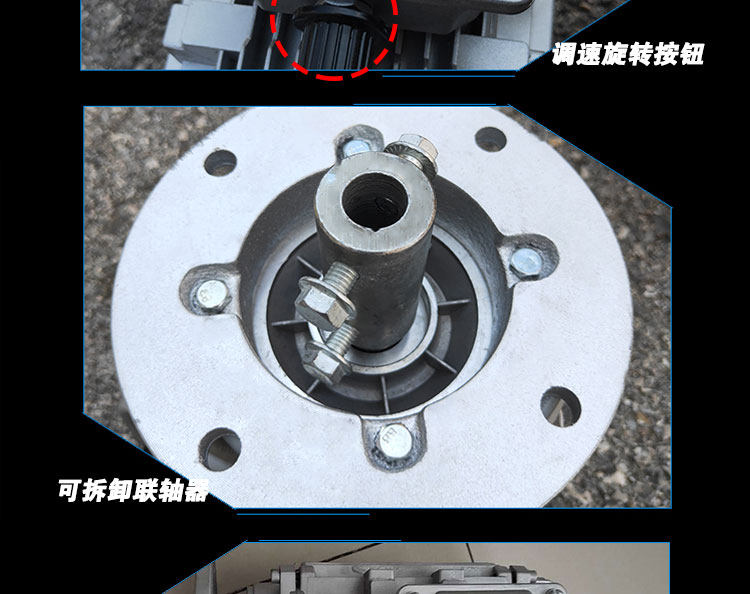 调速旋转按钮

可拆卸联轴器