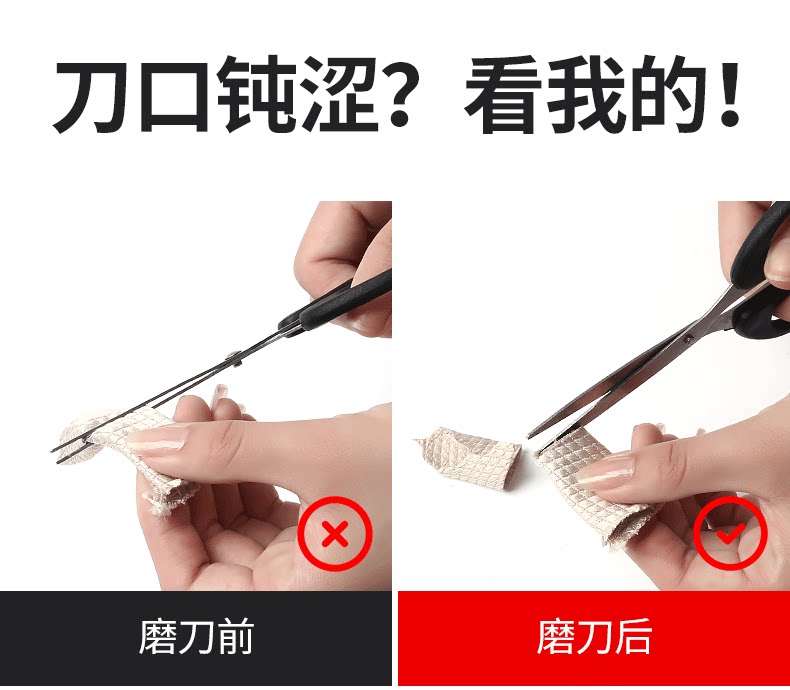 刀口钝涩？看我的！

磨刀前

磨刀后