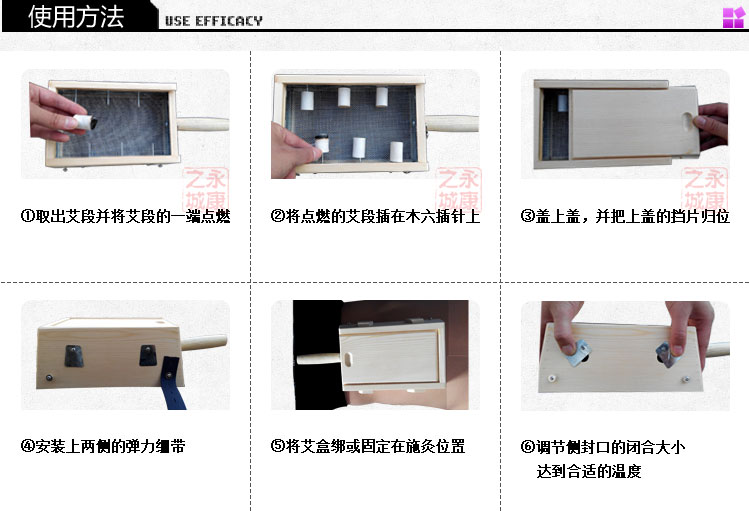 使用方法 USE EFFICACY

之永城康

①取出艾段并将艾段的一端点燃

之永城康

②将点燃的艾段插在木六插针上

之永城康

③盖上盖，并把上盖的挡片归位

④安装上两侧的弹力绷带

⑤将艾盒绑或固定在施灸位置

⑥调节侧封口的闭合大小
达到合适的温度