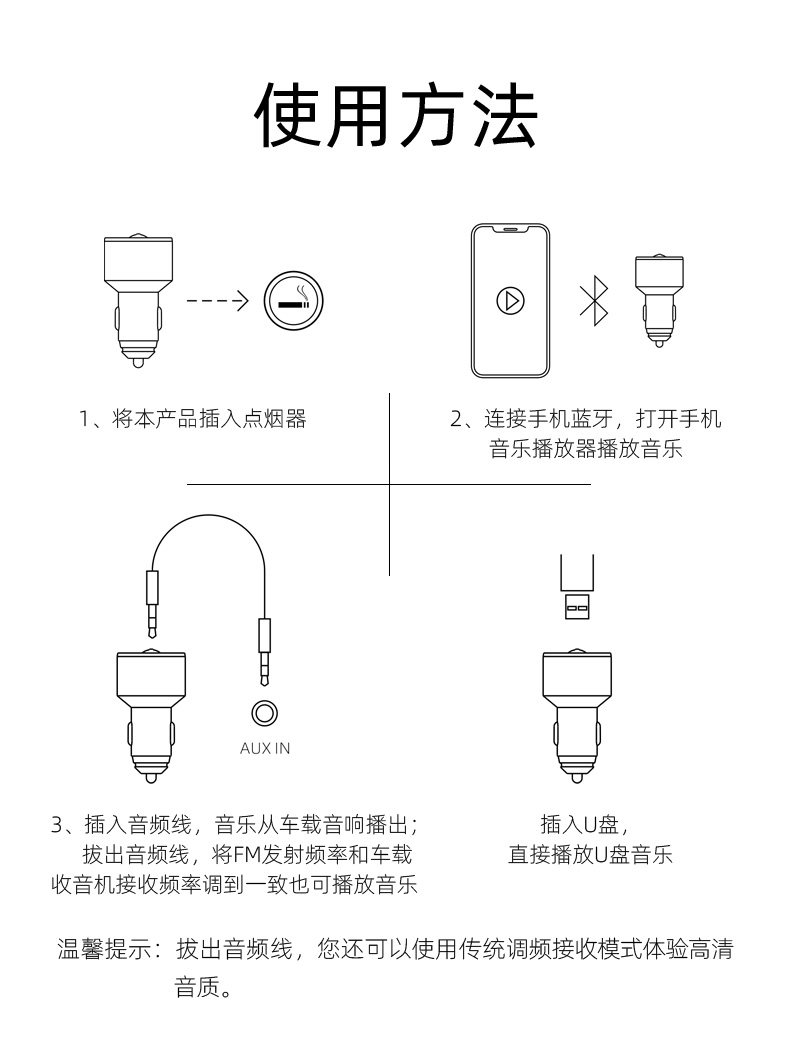 使用方法

1、将本产品插入点烟器

2、连接手机蓝牙，打开手机音乐播放器播放音乐

AUX IN

3、插入音频线，音乐从车载音响播出；拔出音频线，将FM发射频率和车载收音机接收频率调到一致也可播放音乐

插入U盘，直接播放U盘音乐

温馨提示：拔出音频线，您还可以使用传统调频接收模式体验高清音质。