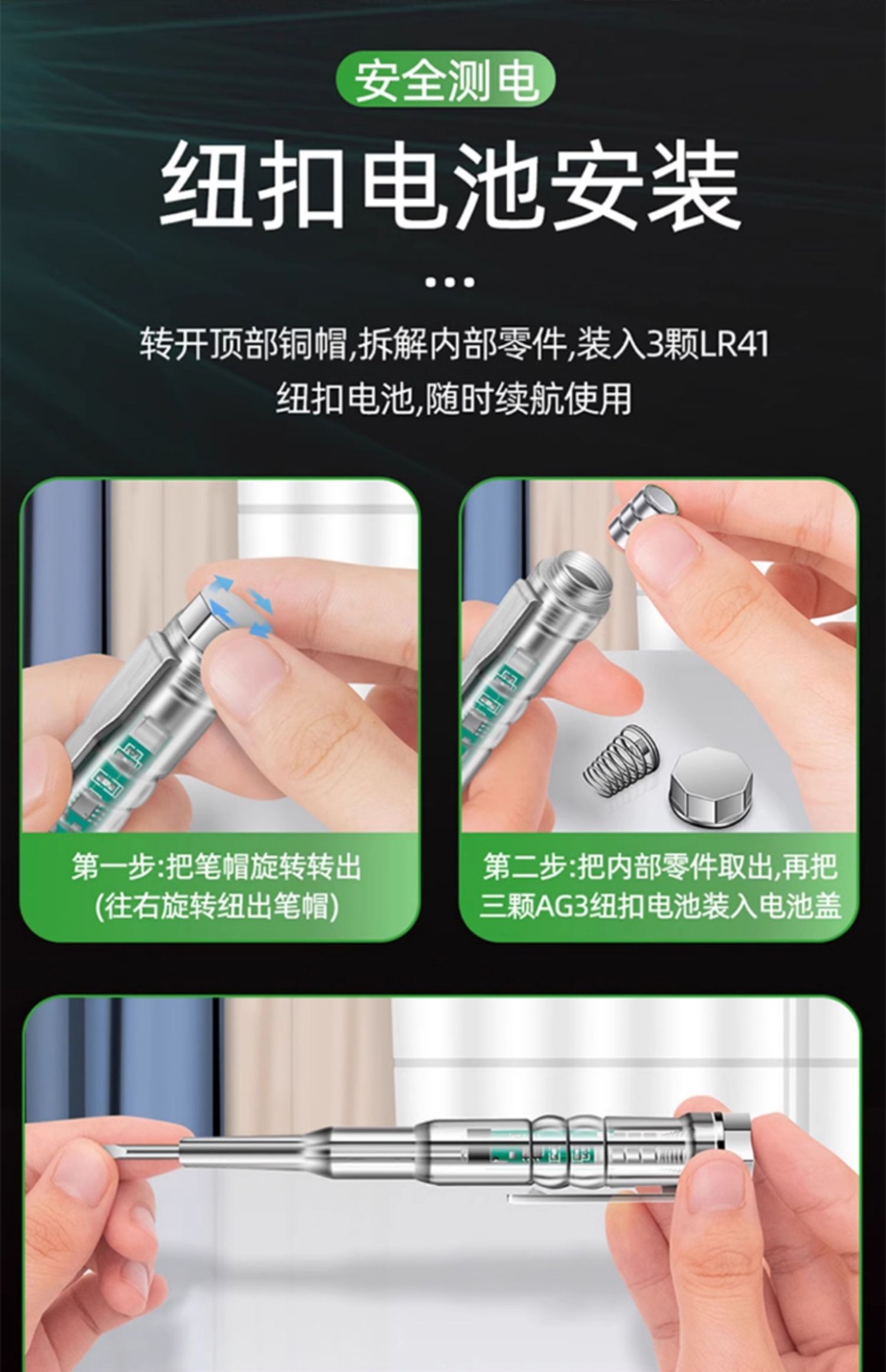 安全测电

纽扣电池安装

转开顶部铜帽,拆解内部零件,装入3颗LR41纽扣电池,随时续航使用

第一步:把笔帽旋转转出
(往右旋转纽出笔帽)

第二步:把内部零件取出,再把三颗AG3纽扣电池装入电池盖