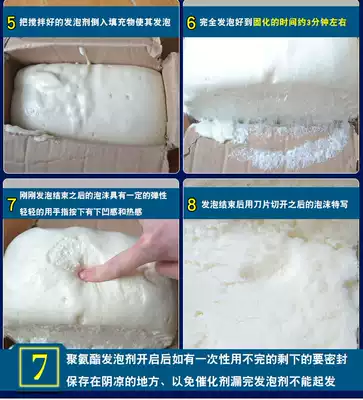 5 把搅拌好的发泡剂倒入填充物使其发泡

6 完全发泡好到固化的时间约3分钟左右

7 刚刚发泡结束之后的泡沫具有一定的弹性 轻轻的用手指按下有下凹感和热感

8 发泡结束后用刀片切开之后的泡沫特写

7 聚氨酯发泡剂开启后如有一次性用不完的剩下的要密封保存在阴凉的地方、以免催化剂漏完发泡剂不能起发