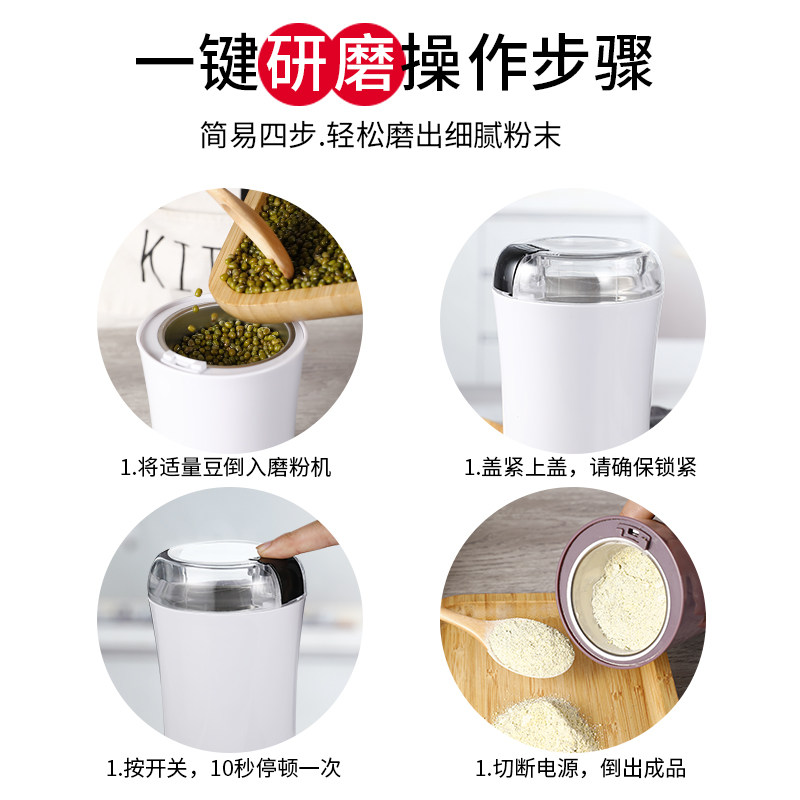 一键研磨操作步骤

简易四步.轻松磨出细腻粉末

KIT

1.将适量豆倒入磨粉机

1.盖紧上盖，请确保锁紧

1.按开关，10秒停顿一次

1.切断电源，倒出成品