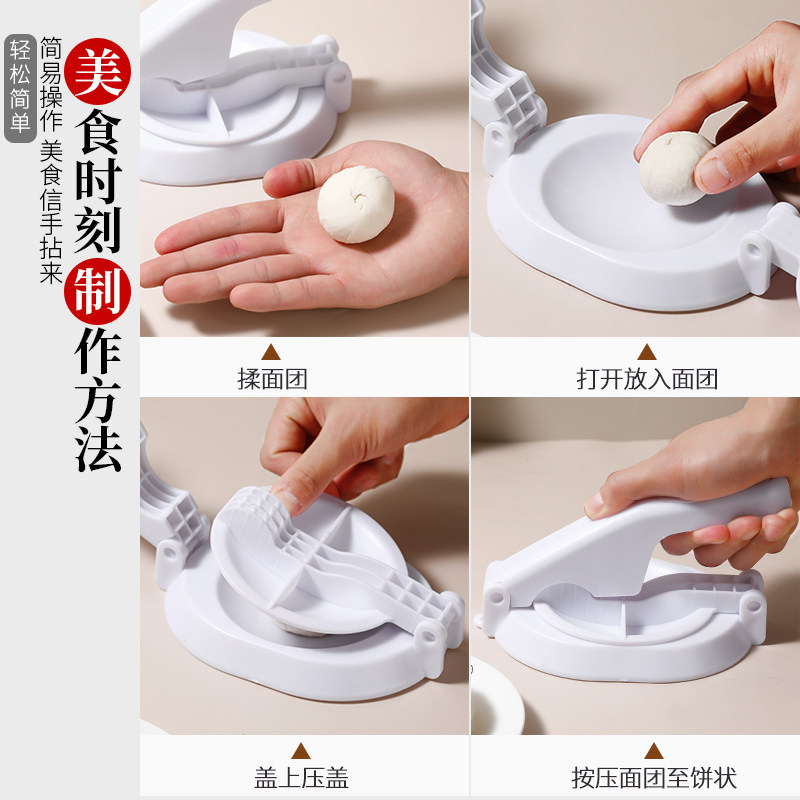 轻松简单

简易操作 美食信手拈来

美食时刻制作方法

揉面团

打开放入面团

盖上压盖

按压面团至饼状