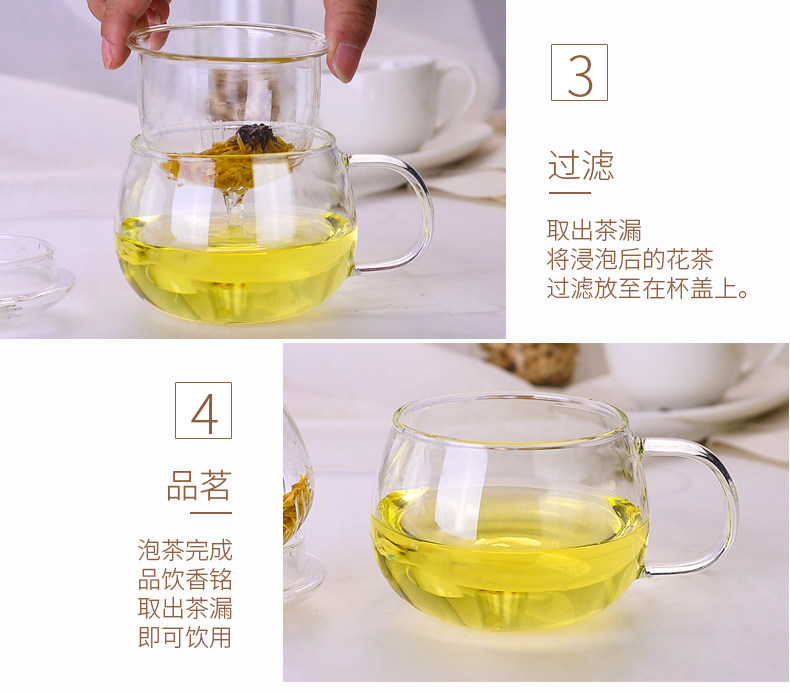 3

过滤

取出茶漏
将浸泡后的花茶
过滤放至在杯盖上。

4

品茗

泡茶完成
品饮香铭
取出茶漏
即可饮用