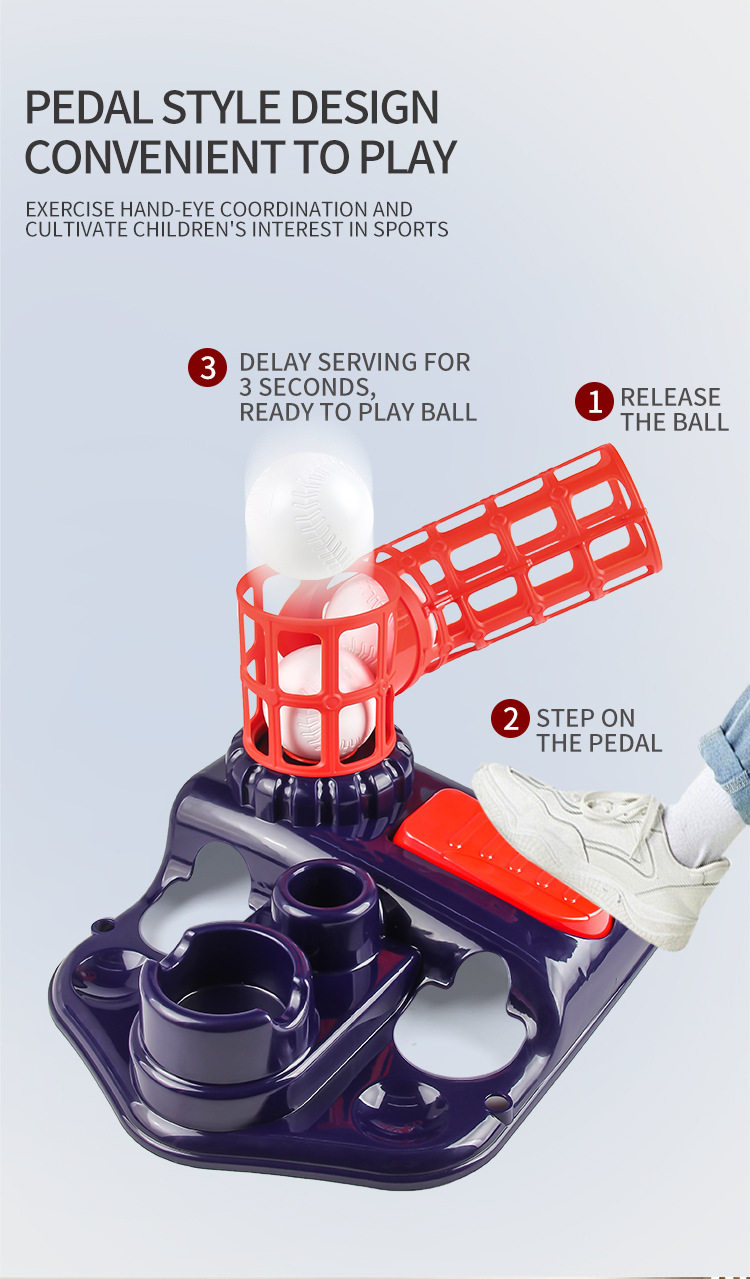 PEDAL STYLE DESIGN
CONVENIENT TO PLAY

EXERCISE HAND-EYE COORDINATION AND CULTIVATE CHILDREN'S INTEREST IN SPORTS

3 DELAY SERVING FOR 3 SECONDS, READY TO PLAY BALL

1 RELEASE THE BALL

2 STEP ON THE PEDAL