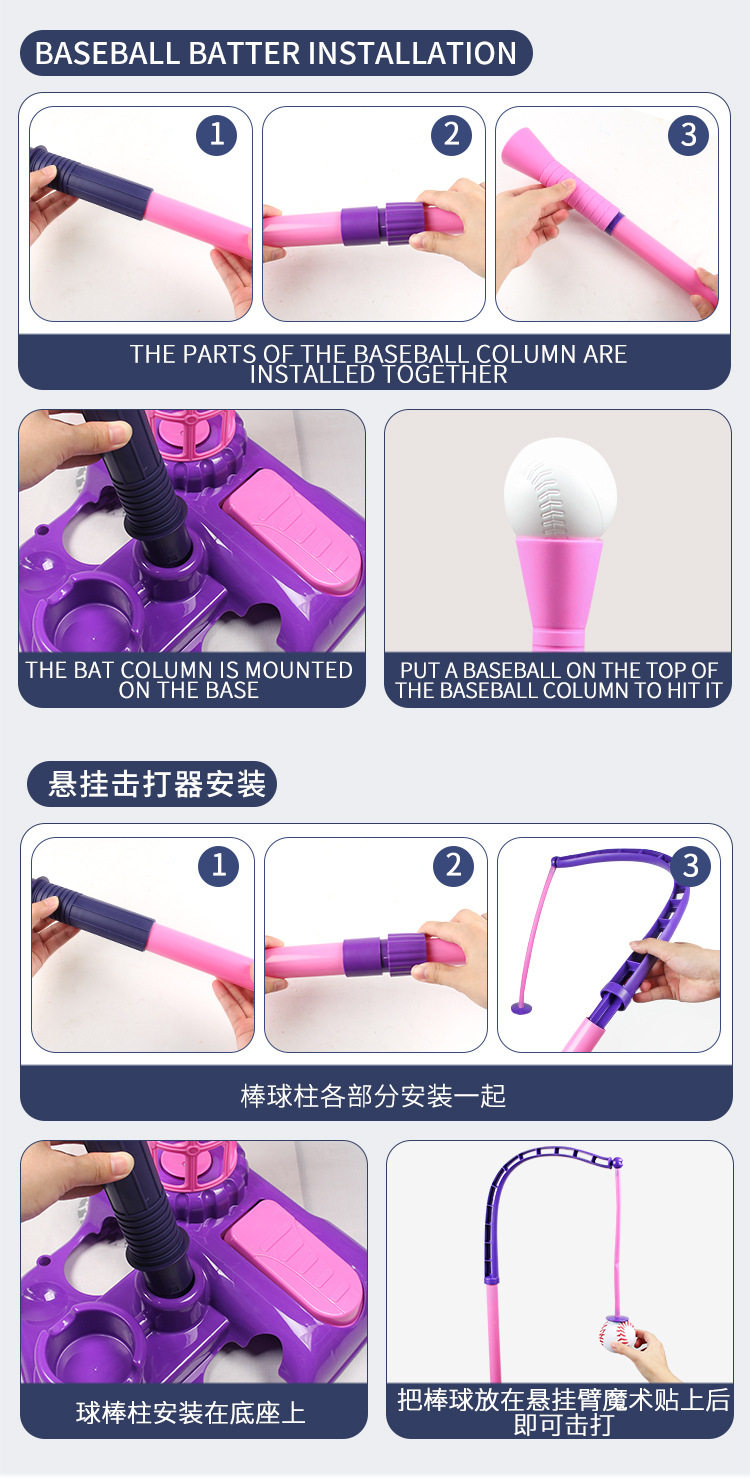 BASEBALL BATTER INSTALLATION

1

2

3

THE PARTS OF THE BASEBALL COLUMN ARE INSTALLED TOGETHER

THE BAT COLUMN IS MOUNTED ON THE BASE

PUT A BASEBALL ON THE TOP OF THE BASEBALL COLUMN TO HIT IT

悬挂击打器安装

1

2

3

棒球柱各部分安装一起

球棒柱安装在底座上

把棒球放在悬挂臂魔术贴上后即可击打