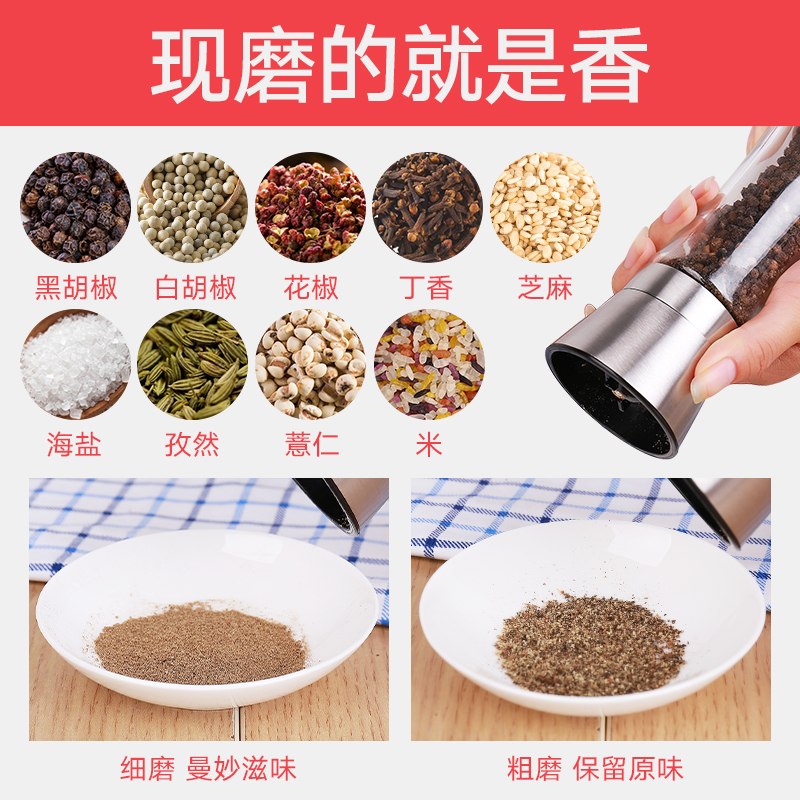 现磨的就是香

黑胡椒 白胡椒 花椒 丁香 芝麻

海盐 孜然 薏仁 米

细磨 曼妙滋味

粗磨 保留原味