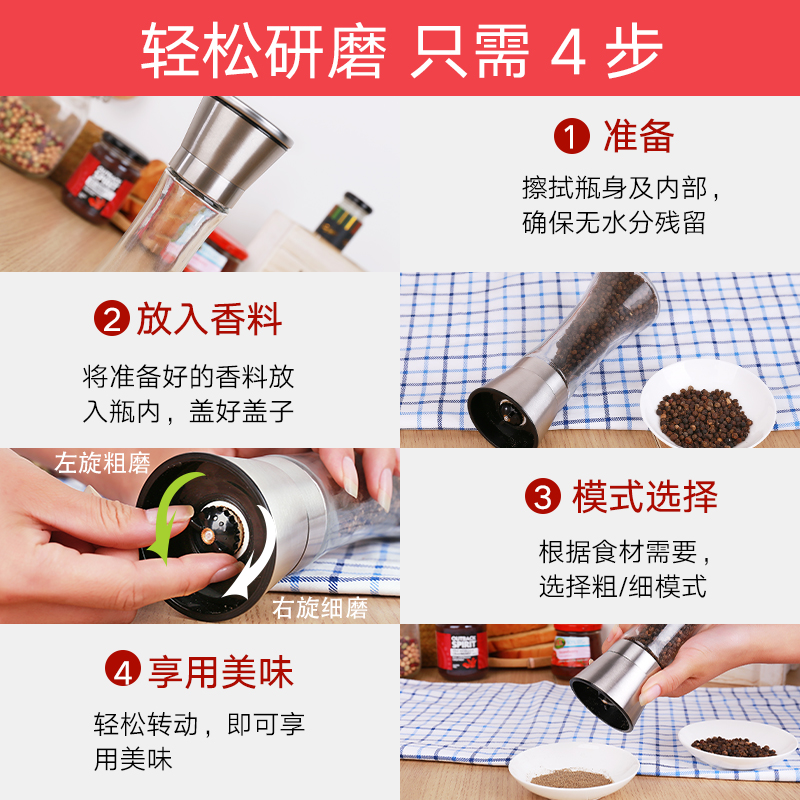 轻松研磨 只需 4 步

1 准备

擦拭瓶身及内部，确保无水分残留

2 放入香料

将准备好的香料放入瓶内，盖好盖子

左旋粗磨

右旋细磨

3 模式选择

根据食材需要，选择粗/细模式

4 享用美味

轻松转动，即可享用美味