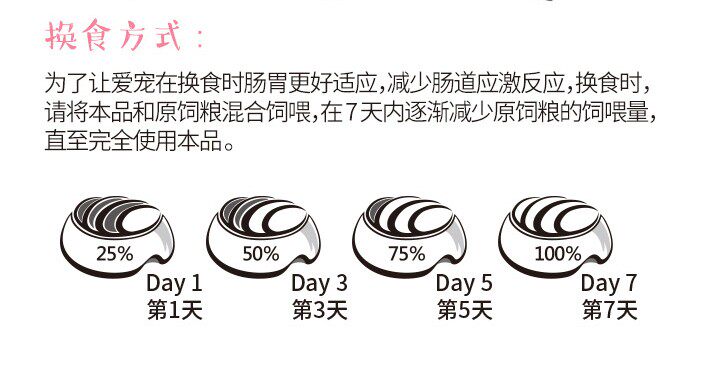 换食方式：

为了让爱宠在换食时肠胃更好适应，减少肠道应激反应，换食时，请将本品和原饲粮混合饲喂，在7天内逐渐减少原饲粮的饲喂量，直至完全使用本品。

25%
Day 1
第1天

50%
Day 3
第3天

75%
Day 5
第5天

100%
Day 7
第7天